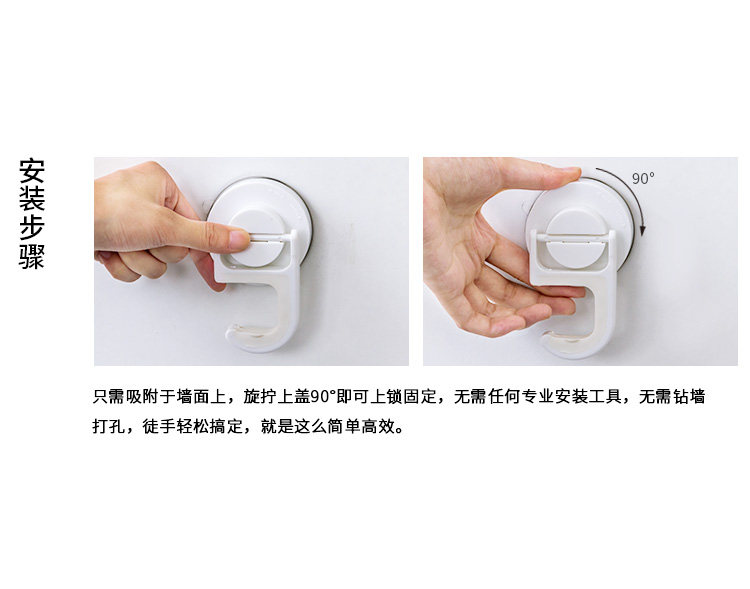 安装步骤

90°

只需吸附于墙面上，旋拧上盖90°即可上锁固定，无需任何专业安装工具，无需钻墙打孔，徒手轻松搞定，就是这么简单高效。