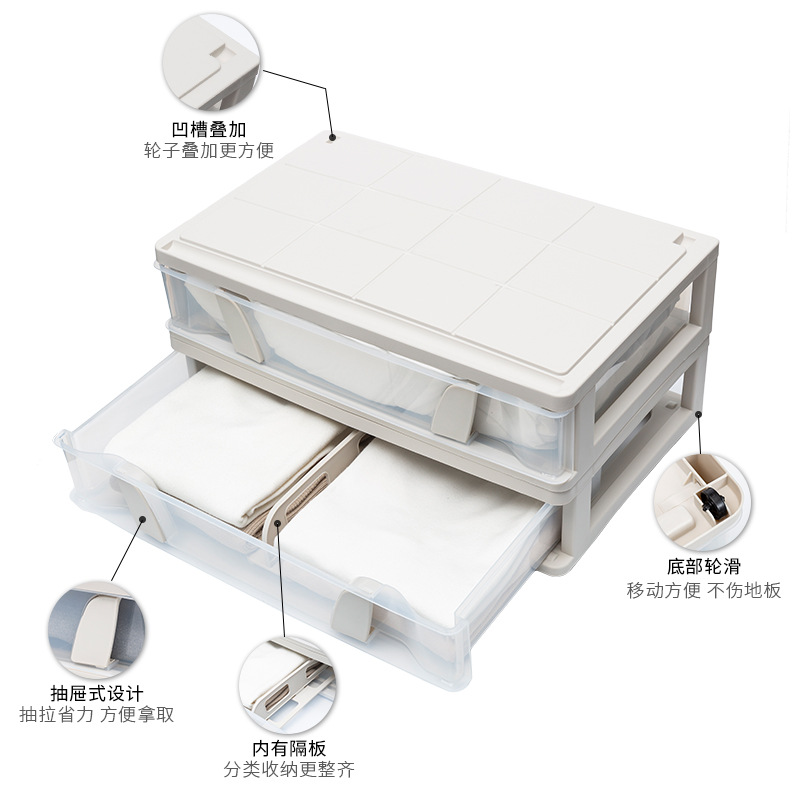 凹槽叠加
轮子叠加更方便

底部轮滑
移动方便 不伤地板

抽屉式设计
抽拉省力 方便拿取

内有隔板
分类收纳更整齐