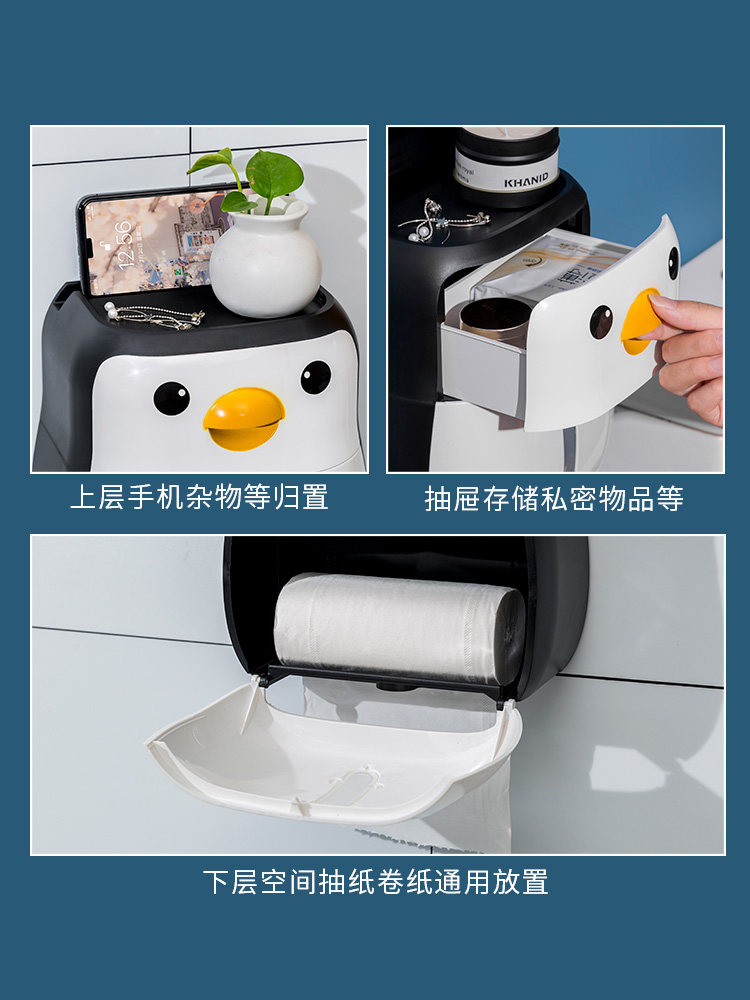 12:56

KHANID

上层手机杂物等归置

抽屉存储私密物品等

下层空间抽纸卷纸通用放置