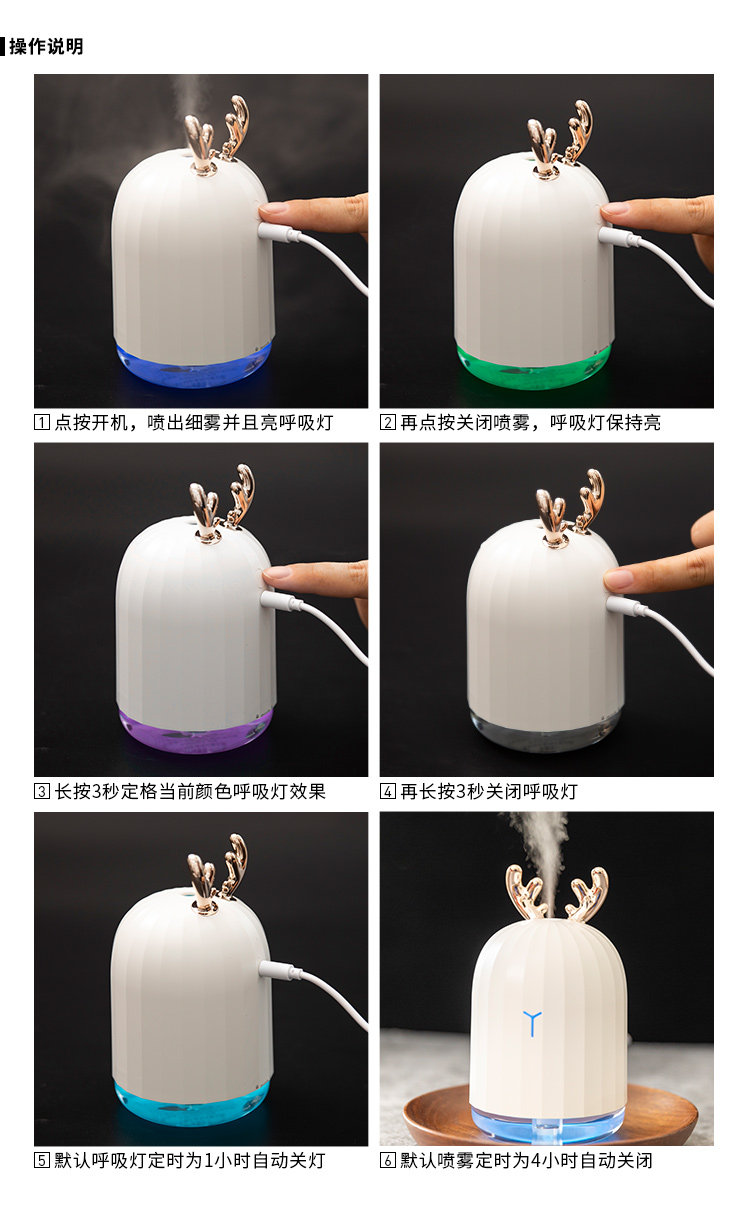 操作说明

1 点按开机，喷出细雾并且亮呼吸灯

2 再点按关闭喷雾，呼吸灯保持亮

3 长按3秒定格当前颜色呼吸灯效果

4 再长按3秒关闭呼吸灯

5 默认呼吸灯定时为1小时自动关灯

6 默认喷雾定时为4小时自动关闭