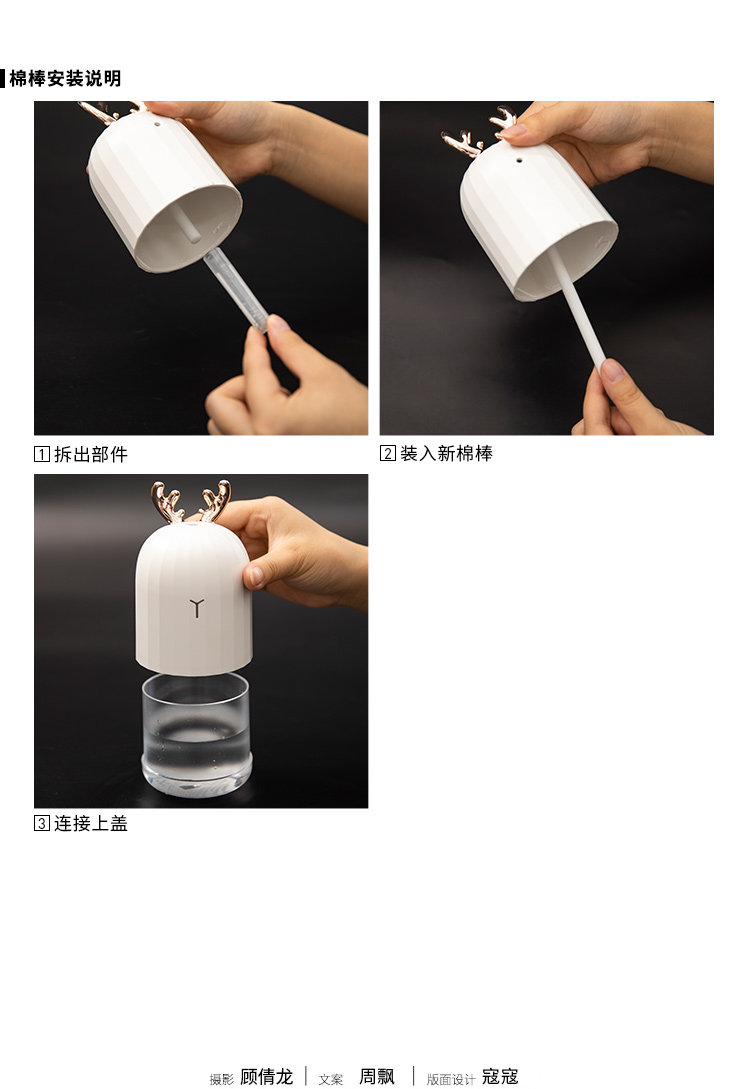 棉棒安装说明

1 拆出部件

2 装入新棉棒

3 连接上盖

摄影 顾倩龙 | 文案 周飘 | 版面设计 寇寇