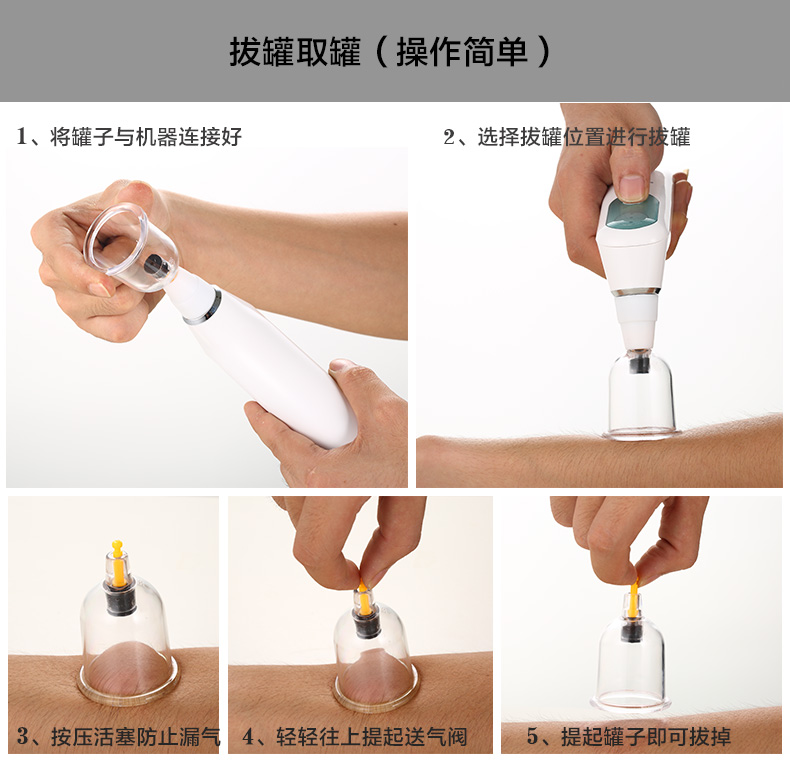 拔罐取罐（操作简单）

1、将罐子与机器连接好

2、选择拔罐位置进行拔罐

3、按压活塞防止漏气

4、轻轻往上提起送气阀

5、提起罐子即可拔掉