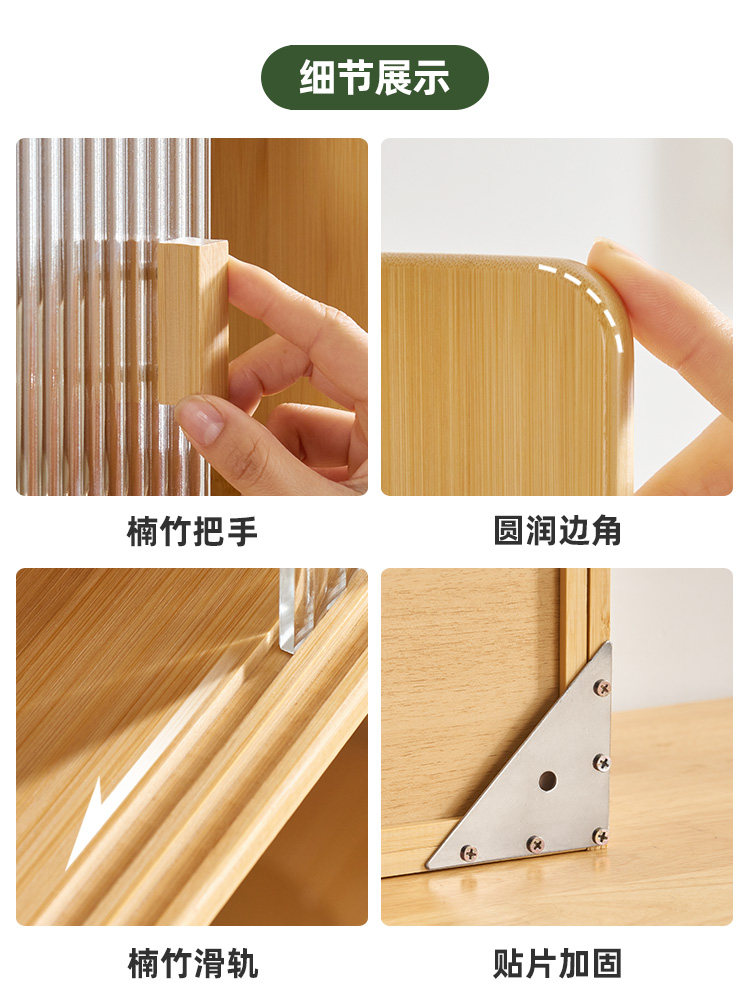 细节展示

楠竹把手

圆润边角

楠竹滑轨

贴片加固