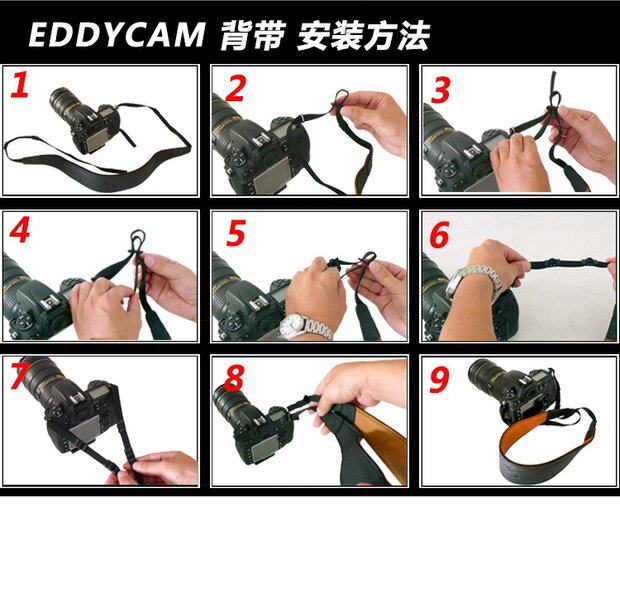 EDDYCAM 背带 安装方法

1

2

3

4

5

6

7

8

9