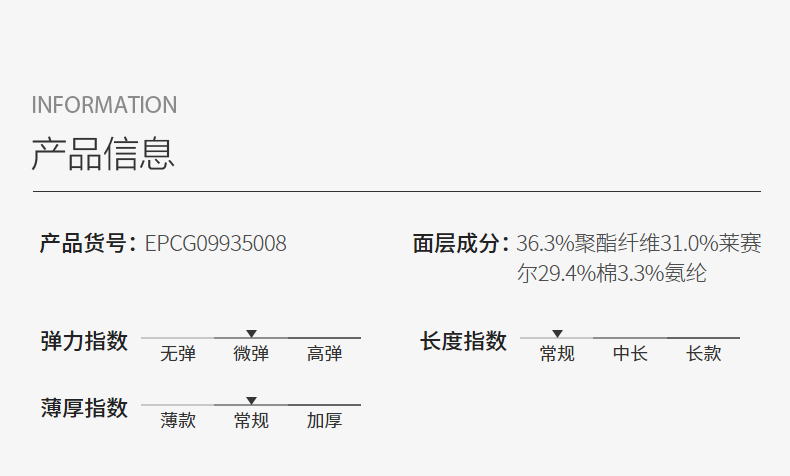 INFORMATION
产品信息

产品货号：EPCG09935008

面层成分：36.3%聚酯纤维31.0%莱赛尔29.4%棉3.3%氨纶

弹力指数
无弹 微弹 高弹

长度指数
常规 中长 长款

薄厚指数
薄款 常规 加厚