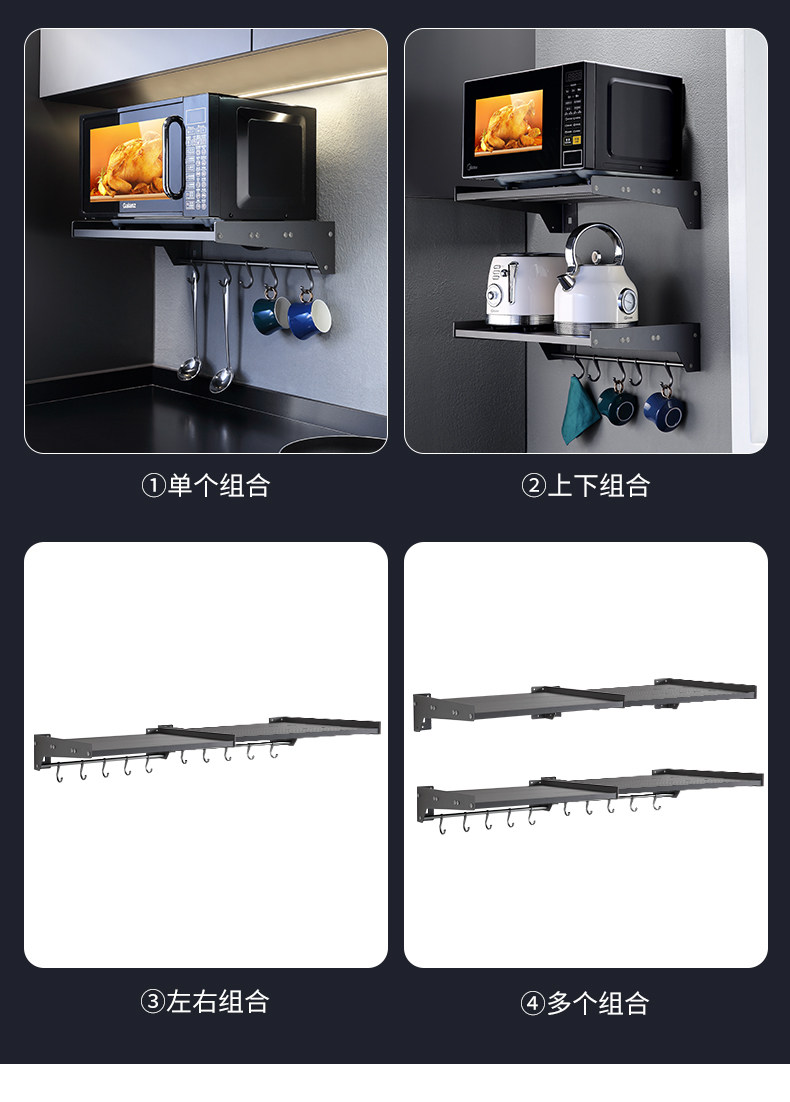 Galanz

①单个组合

②上下组合

③左右组合

④多个组合