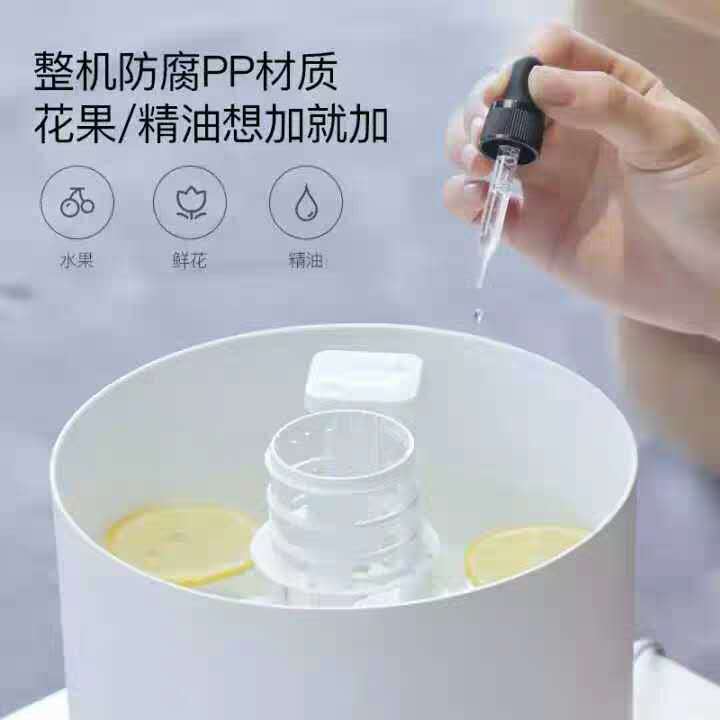 整机防腐PP材质
花果/精油想加就加

水果
鲜花
精油