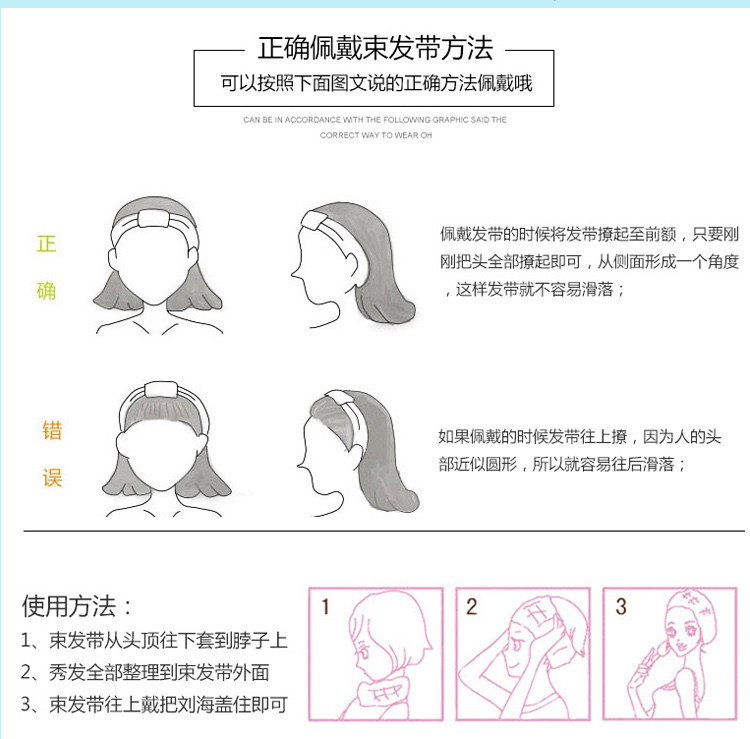 正确佩戴束发带方法

可以按照下面图文说的正确方法佩戴哦

CAN BE IN ACCORDANCE WITH THE FOLLOWING GRAPHIC SAID THE CORRECT WAY TO WEAR OH

正确

佩戴发带的时候将发带撩起至前额，只要刚刚把头全部撩起即可，从侧面形成一个角度，这样发带就不容易滑落；

错误

如果佩戴的时候发带往上撩，因为人的头部近似圆形，所以就容易往后滑落；

使用方法：

1、束发带从头顶往下套到脖子上

2、秀发全部整理到束发带外面

3、束发带往上戴把刘海盖住即可

1

2

3