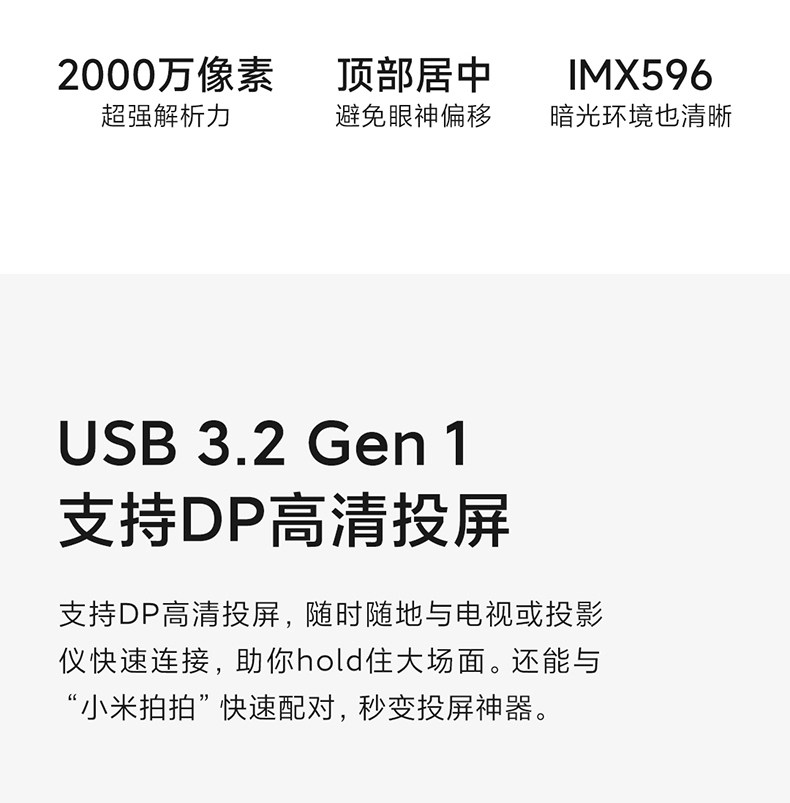 2000万像素
超强解析力

顶部居中
避免眼神偏移

IMX596
暗光环境也清晰

USB 3.2 Gen 1
支持DP高清投屏

支持DP高清投屏，随时随地与电视或投影仪快速连接，助你hold住大场面。还能与“小米拍拍”快速配对，秒变投屏神器。