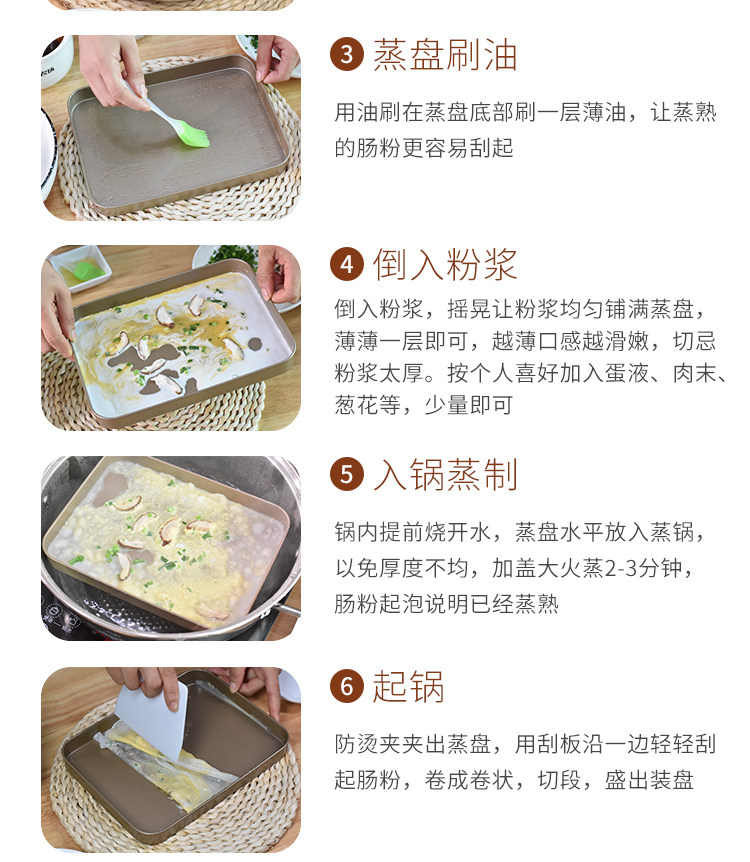 3 蒸盘刷油

用油刷在蒸盘底部刷一层薄油，让蒸熟的肠粉更容易刮起

4 倒入粉浆

倒入粉浆，摇晃让粉浆均匀铺满蒸盘，薄薄一层即可，越薄口感越滑嫩，切忌粉浆太厚。按个人喜好加入蛋液、肉末、葱花等，少量即可

5 入锅蒸制

锅内提前烧开水，蒸盘水平放入蒸锅，以免厚度不均，加盖大火蒸2-3分钟，肠粉起泡说明已经蒸熟

6 起锅

防烫夹夹出蒸盘，用刮板沿一边轻轻刮起肠粉，卷成卷状，切段，盛出装盘