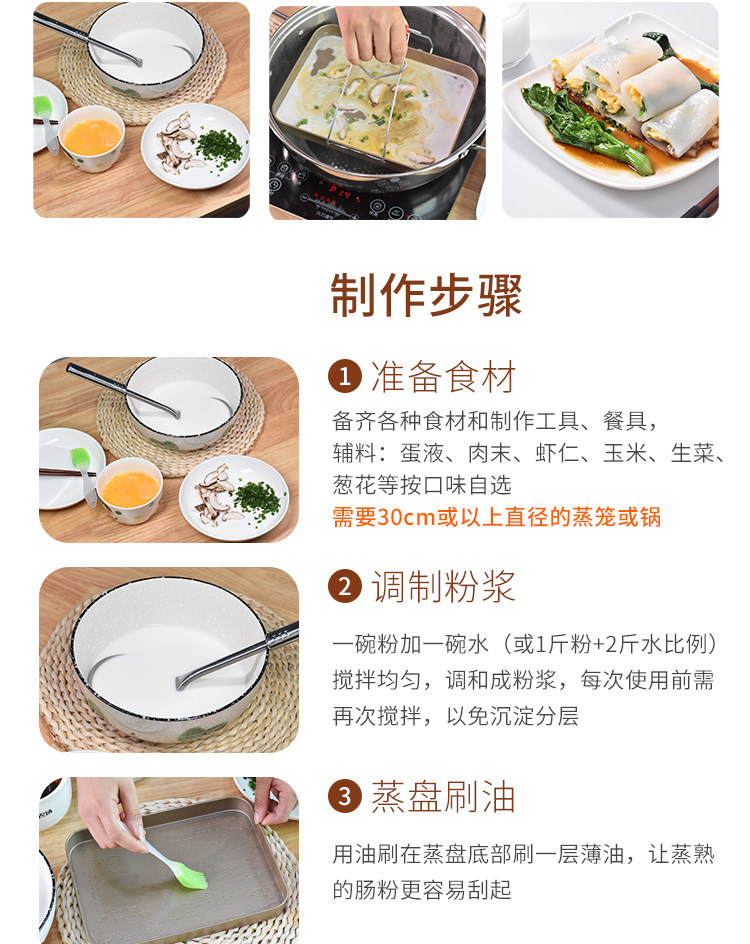 制作步骤

1 准备食材

备齐各种食材和制作工具、餐具，辅料：蛋液、肉末、虾仁、玉米、生菜、葱花等按口味自选

需要30cm或以上直径的蒸笼或锅

2 调制粉浆

一碗粉加一碗水（或1斤粉+2斤水比例）搅拌均匀，调和成粉浆，每次使用前需再次搅拌，以免沉淀分层

3 蒸盘刷油

用油刷在蒸盘底部刷一层薄油，让蒸熟的肠粉更容易刮起