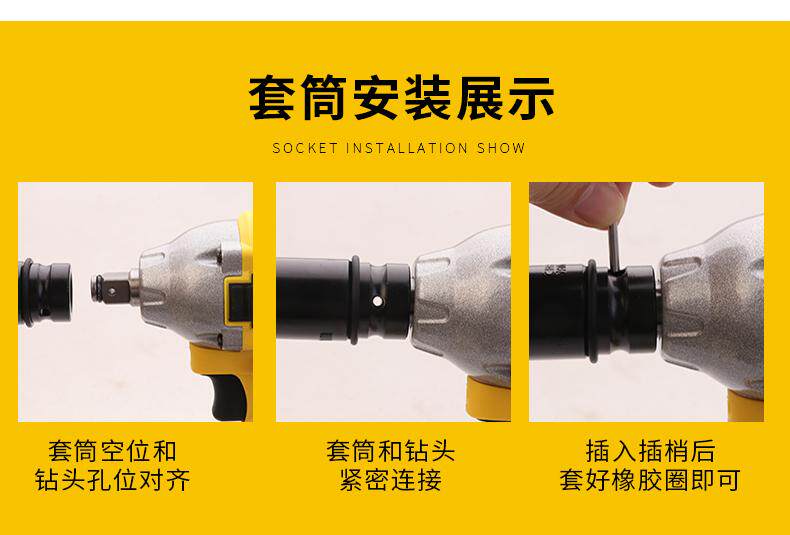 套筒安装展示

SOCKET INSTALLATION SHOW

套筒空位和
钻头孔位对齐

套筒和钻头
紧密连接

插入插梢后
套好橡胶圈即可