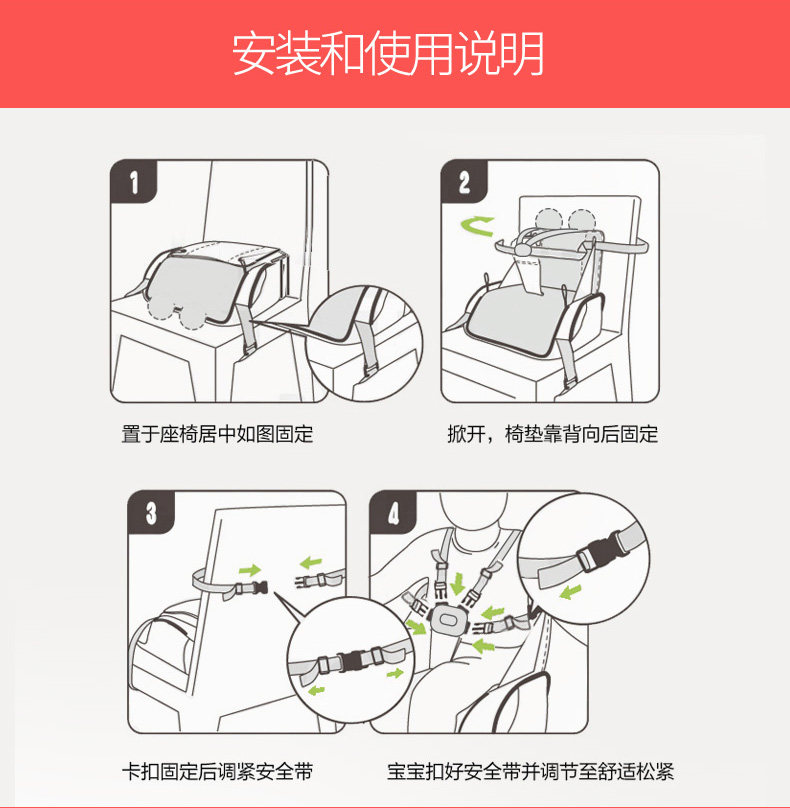 安装和使用说明

1

置于座椅居中如图固定

2

掀开，椅垫靠背向后固定

3

卡扣固定后调紧安全带

4

宝宝扣好安全带并调节至舒适松紧