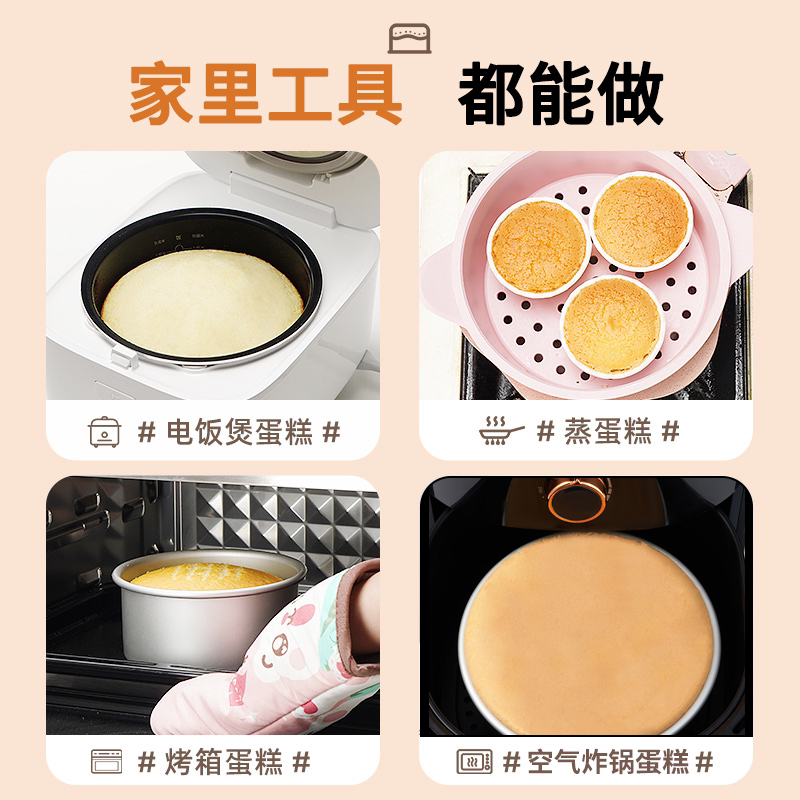 家里工具 都能做

# 电饭煲蛋糕 #

# 蒸蛋糕 #

# 烤箱蛋糕 #

# 空气炸锅蛋糕 #