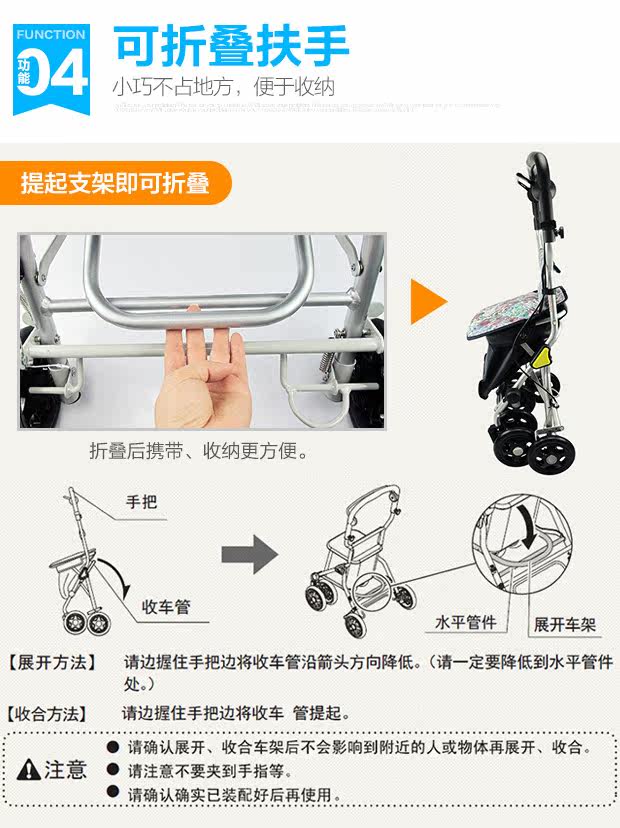 FUNCTION
功能 04
可折叠扶手
小巧不占地方，便于收纳

提起支架即可折叠

折叠后携带、收纳更方便。

手把
收车管
水平管件
展开车架

【展开方法】 请边握住手把边将收车管沿箭头方向降低。（请一定要降低到水平管件处。）

【收合方法】 请边握住手把边将收车 管提起。

注意
● 请确认展开、收合车架后不会影响到附近的人或物体再展开、收合。
● 请注意不要夹到手指等。
● 请确认确实已装配好后再使用。