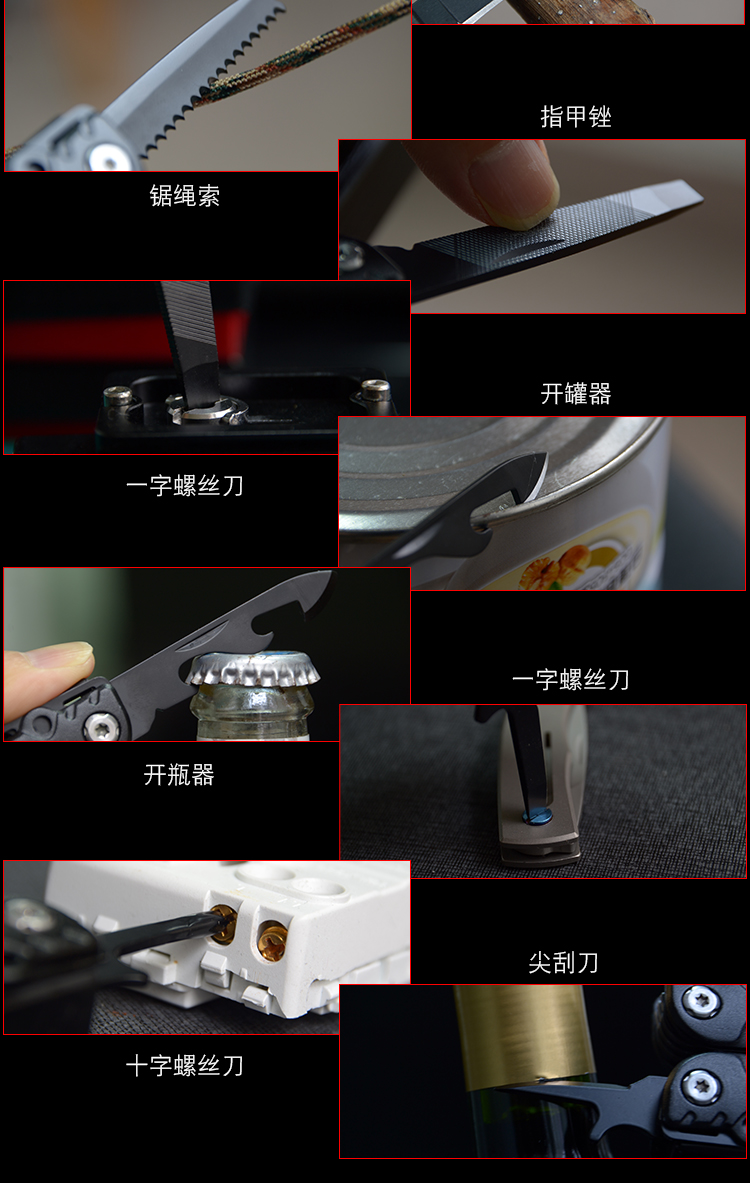 指甲锉

锯绳索

开罐器

一字螺丝刀

一字螺丝刀

开瓶器

尖刮刀

十字螺丝刀