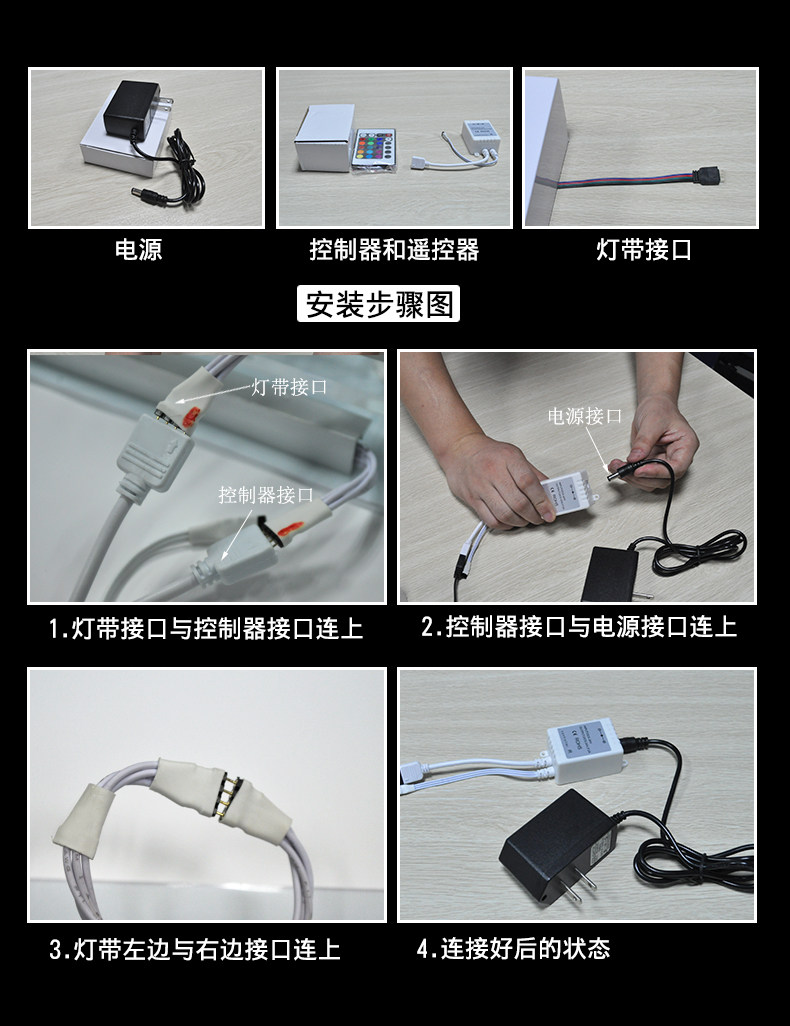 电源

控制器和遥控器

灯带接口

安装步骤图

灯带接口

控制器接口

电源接口

1.灯带接口与控制器接口连上

2.控制器接口与电源接口连上

3.灯带左边与右边接口连上

4.连接好后的状态