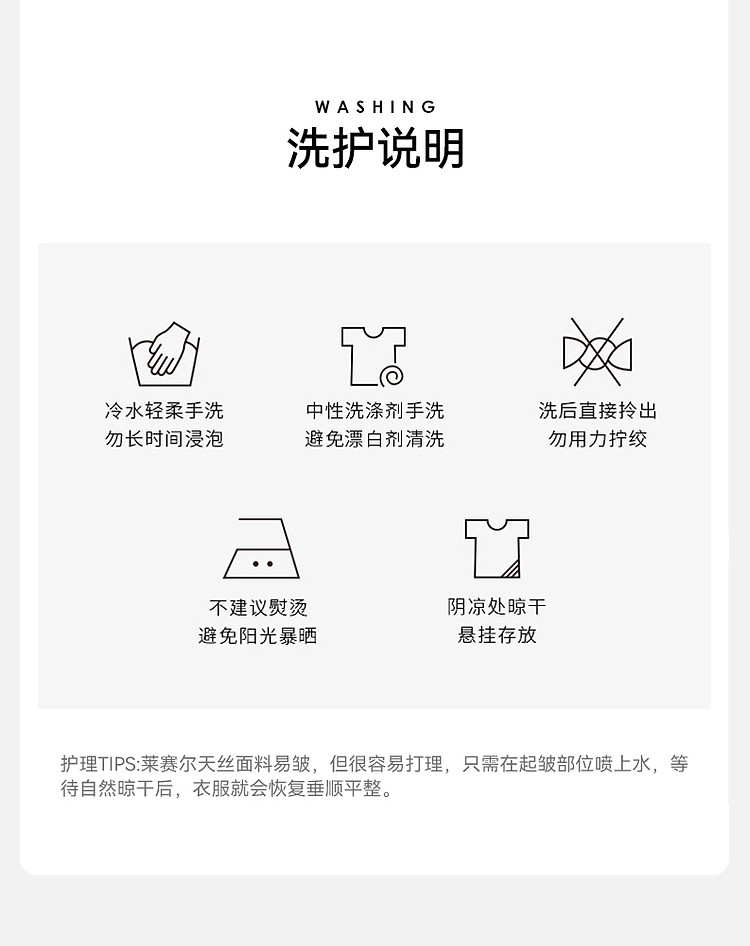 WASHING
洗护说明

冷水轻柔手洗
勿长时间浸泡

中性洗涤剂手洗
避免漂白剂清洗

洗后直接拎出
勿用力拧绞

不建议熨烫
避免阳光暴晒

阴凉处晾干
悬挂存放

护理TIPS:莱赛尔天丝面料易皱，但很容易打理，只需在起皱部位喷上水，等待自然晾干后，衣服就会恢复垂顺平整。