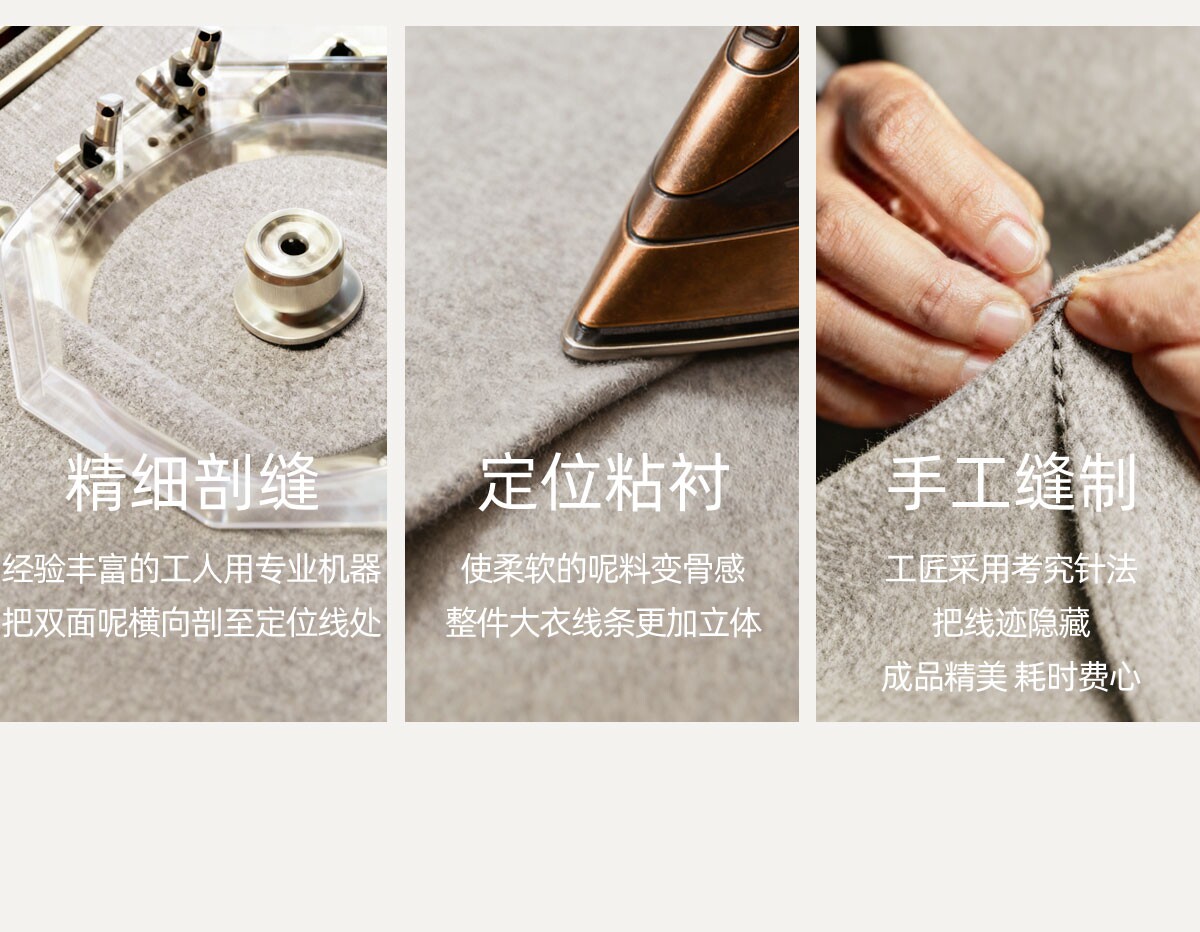 精细剖缝

经验丰富的工人用专业机器
把双面呢横向剖至定位线处

定位粘衬

使柔软的呢料变骨感
整件大衣线条更加立体

手工缝制

工匠采用考究针法
把线迹隐藏
成品精美 耗时费心