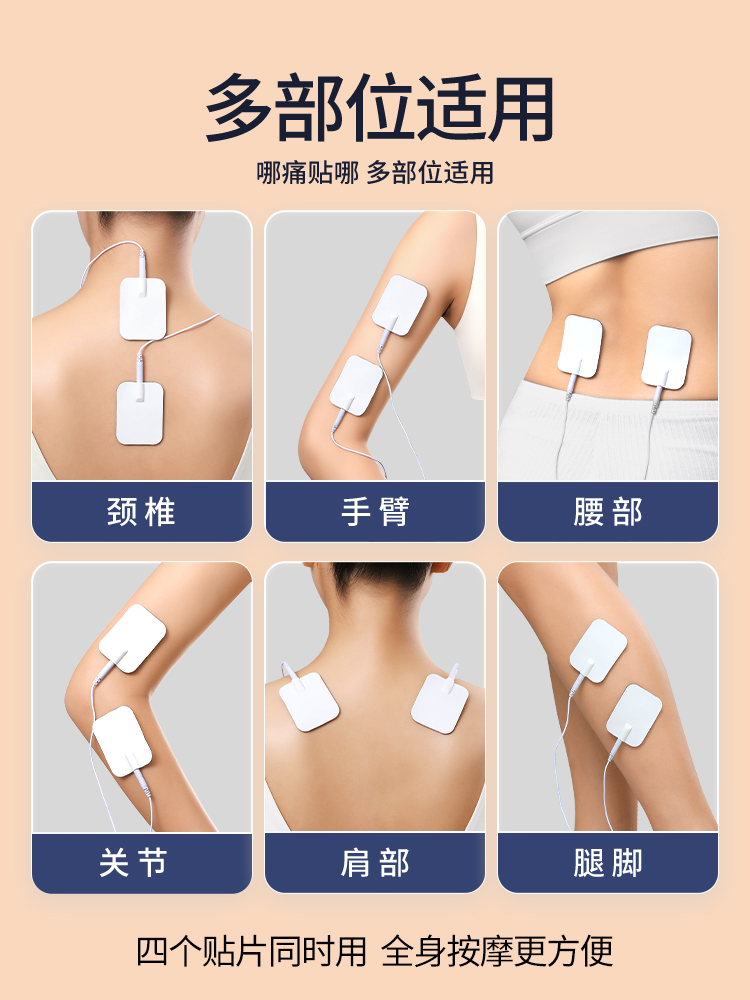 多部位适用

哪痛贴哪 多部位适用

颈椎

手臂

腰部

关节

肩部

腿脚

四个贴片同时用 全身按摩更方便