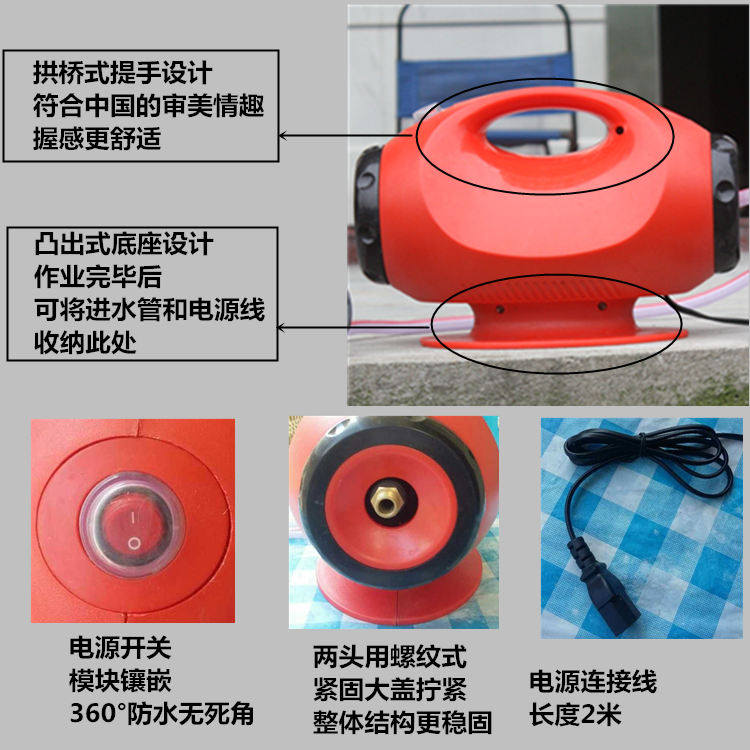 拱桥式提手设计
符合中国的审美情趣
握感更舒适

凸出式底座设计
作业完毕后
可将进水管和电源线
收纳此处

I
O

电源开关
模块镶嵌
360°防水无死角

两头用螺纹式
紧固大盖拧紧
整体结构更稳固

电源连接线
长度2米