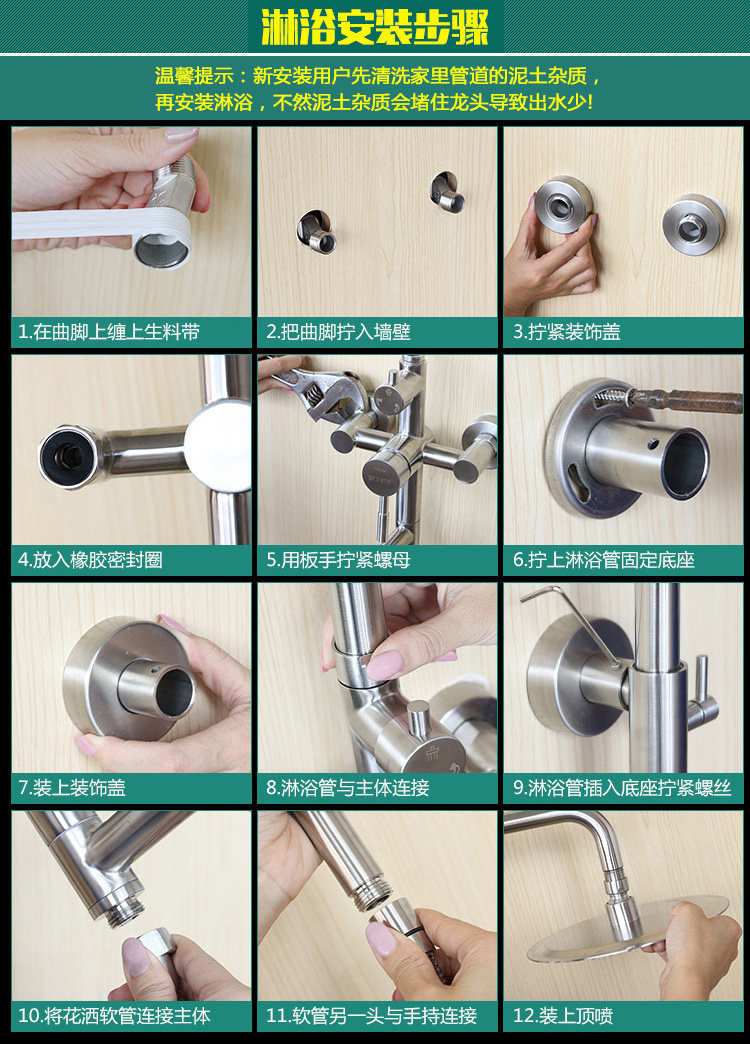 淋浴安装步骤

温馨提示：新安装用户先清洗家里管道的泥土杂质，再安装淋浴，不然泥土杂质会堵住龙头导致出水少！

1.在曲脚上缠上生料带

2.把曲脚拧入墙壁

3.拧紧装饰盖

4.放入橡胶密封圈

5.用板手拧紧螺母

6.拧上淋浴管固定底座

7.装上装饰盖

8.淋浴管与主体连接

9.淋浴管插入底座拧紧螺丝

10.将花洒软管连接主体

11.软管另一头与手持连接

12.装上顶喷