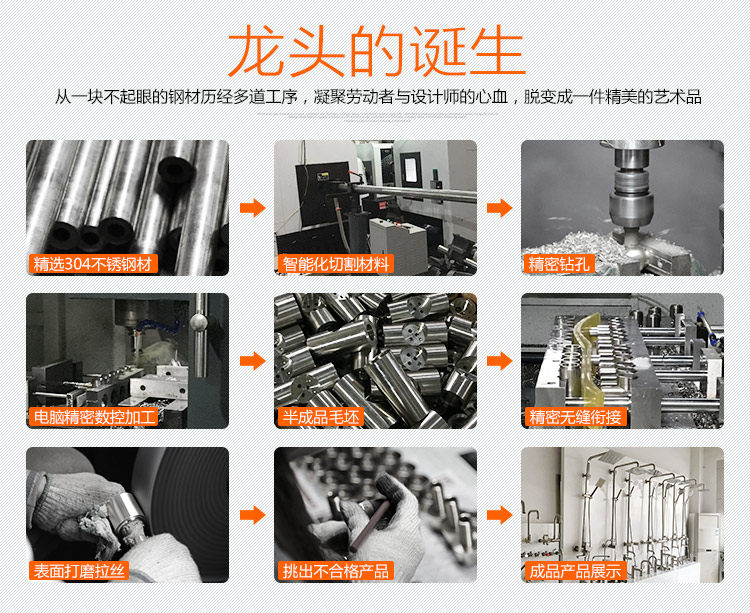 龙头的诞生

从一块不起眼的钢材历经多道工序，凝聚劳动者与设计师的心血，脱变成一件精美的艺术品

精选304不锈钢材

智能化切割材料

精密钻孔

电脑精密数控加工

半成品毛坯

精密无缝衔接

表面打磨拉丝

挑出不合格产品

成品产品展示