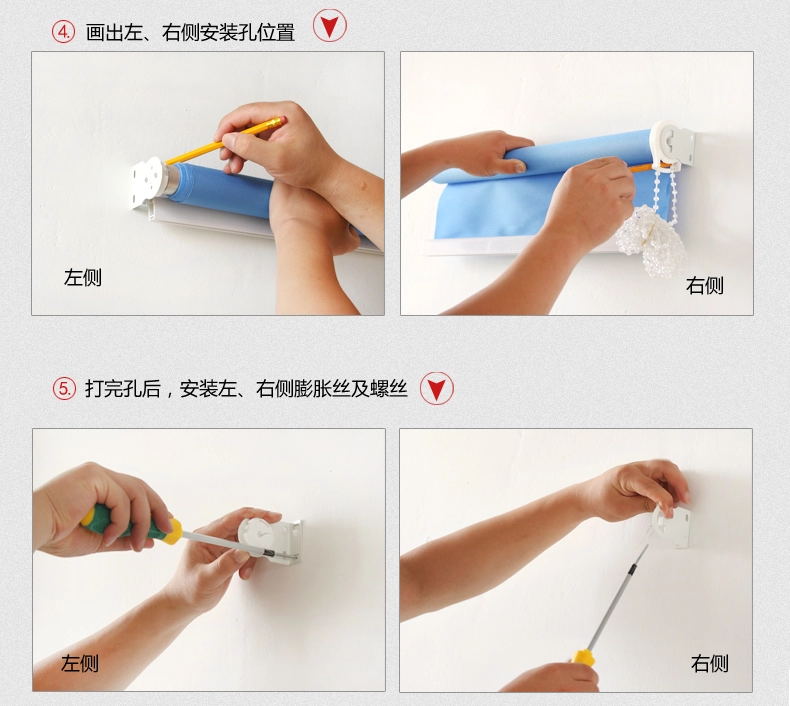 ④ 画出左、右侧安装孔位置

左侧

右侧

⑤ 打完孔后，安装左、右侧膨胀丝及螺丝

左侧

右侧