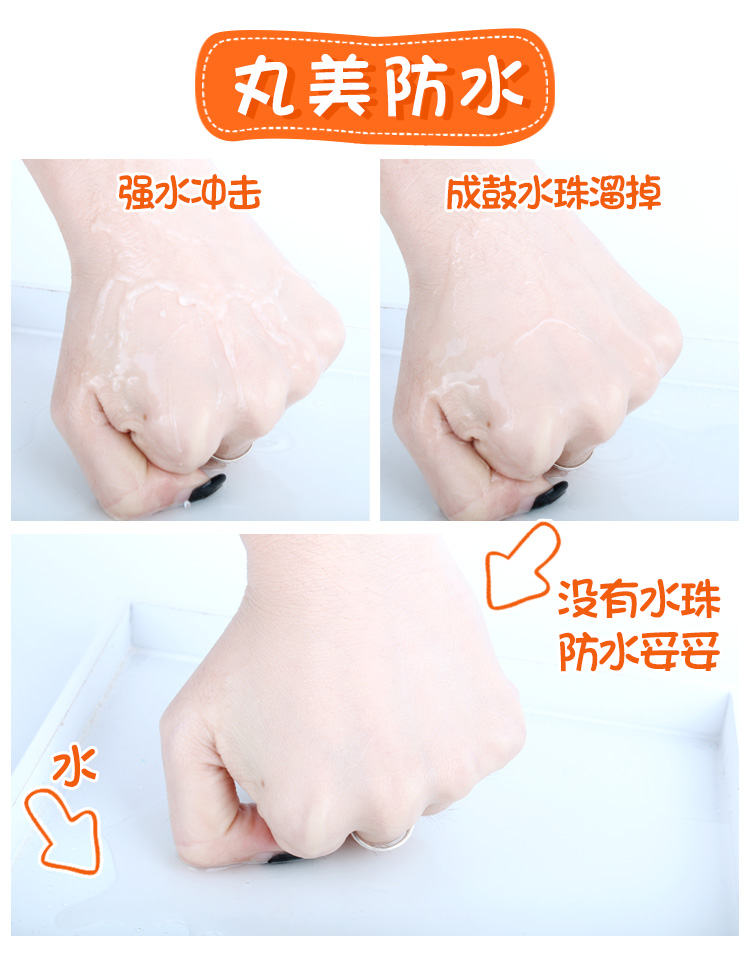 丸美防水

强水冲击

成鼓水珠溜掉

没有水珠
防水妥妥

水