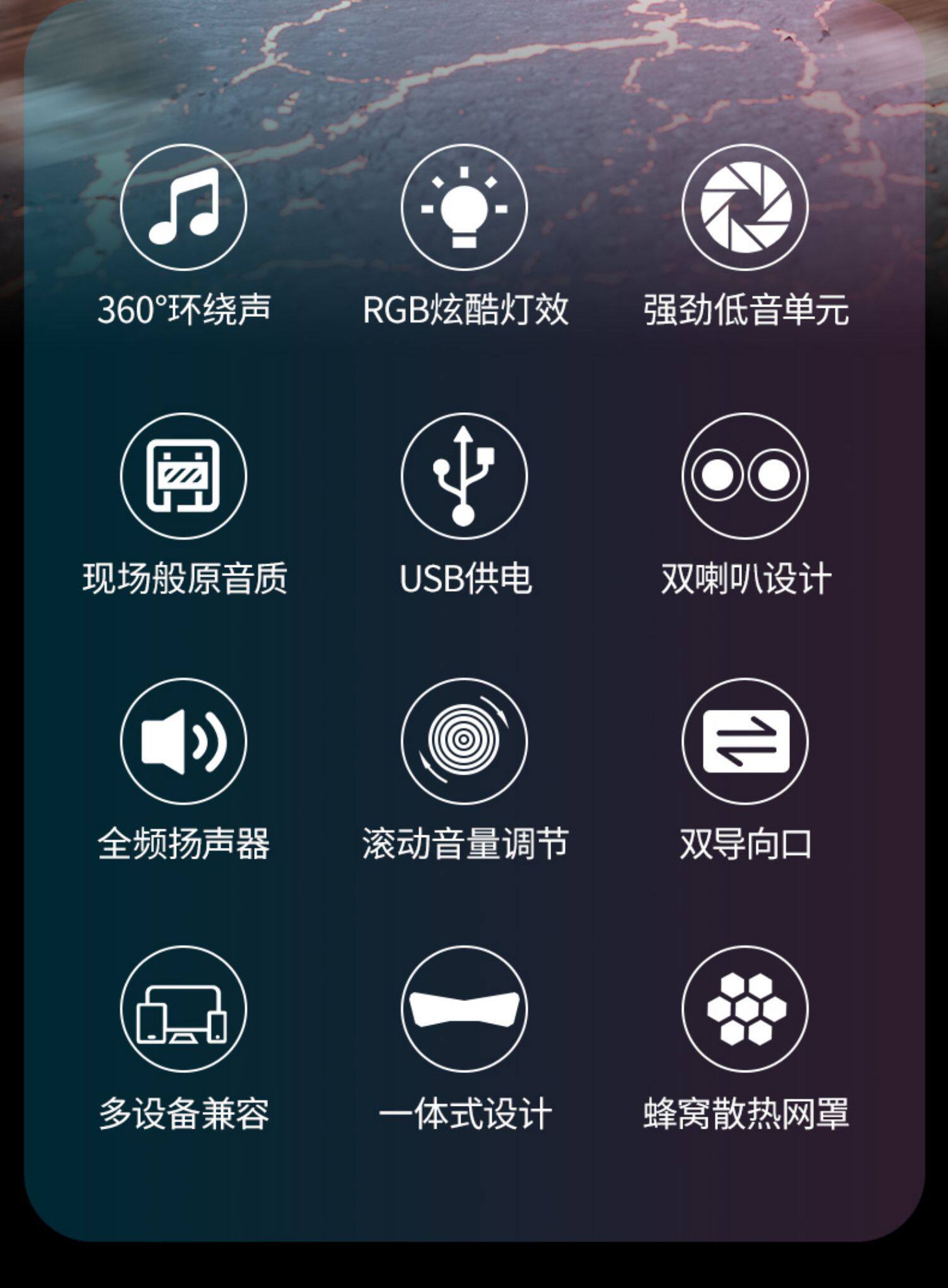 360°环绕声

RGB炫酷灯效

强劲低音单元

现场般原音质

USB供电

双喇叭设计

全频扬声器

滚动音量调节

双导向口

多设备兼容

一体式设计

蜂窝散热网罩