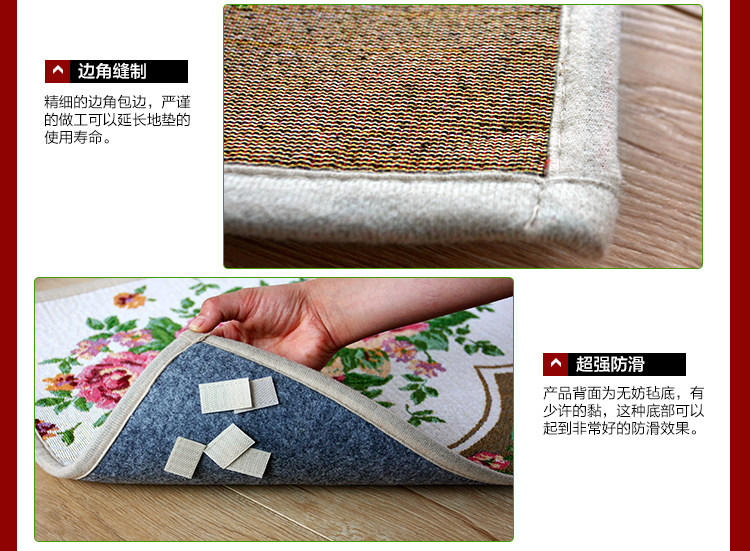 边角缝制

精细的边角包边，严谨的做工可以延长地垫的使用寿命。

超强防滑

产品背面为无妨毡底，有少许的黏，这种底部可以起到非常好的防滑效果。