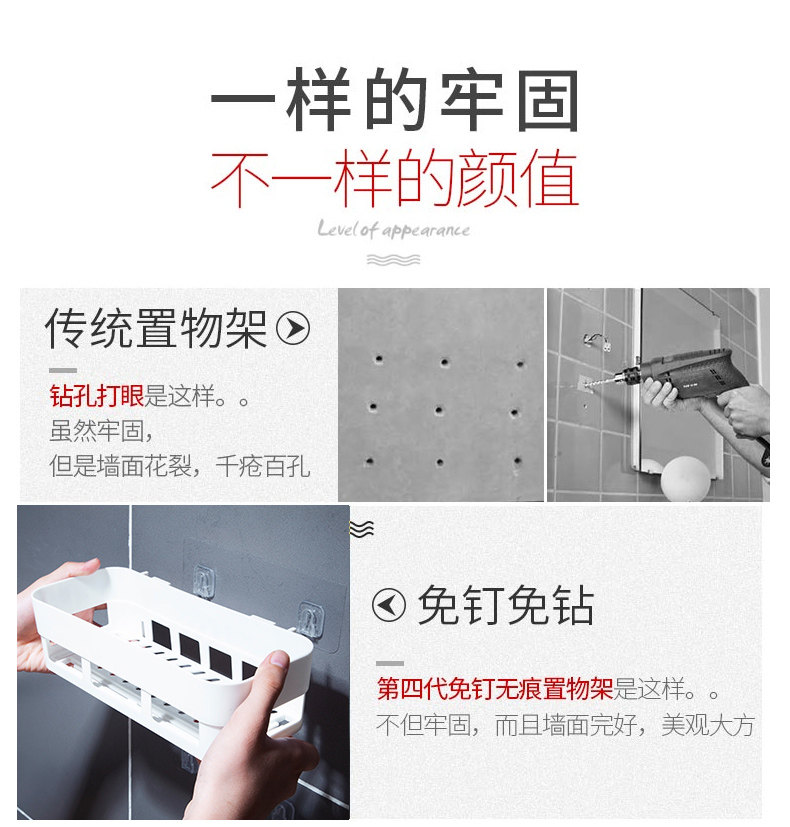 一样的牢固
不一样的颜值
Level of appearance

传统置物架

钻孔打眼是这样。。
虽然牢固，
但是墙面花裂，千疮百孔

免钉免钻

第四代免钉无痕置物架是这样。。
不但牢固，而且墙面完好，美观大方