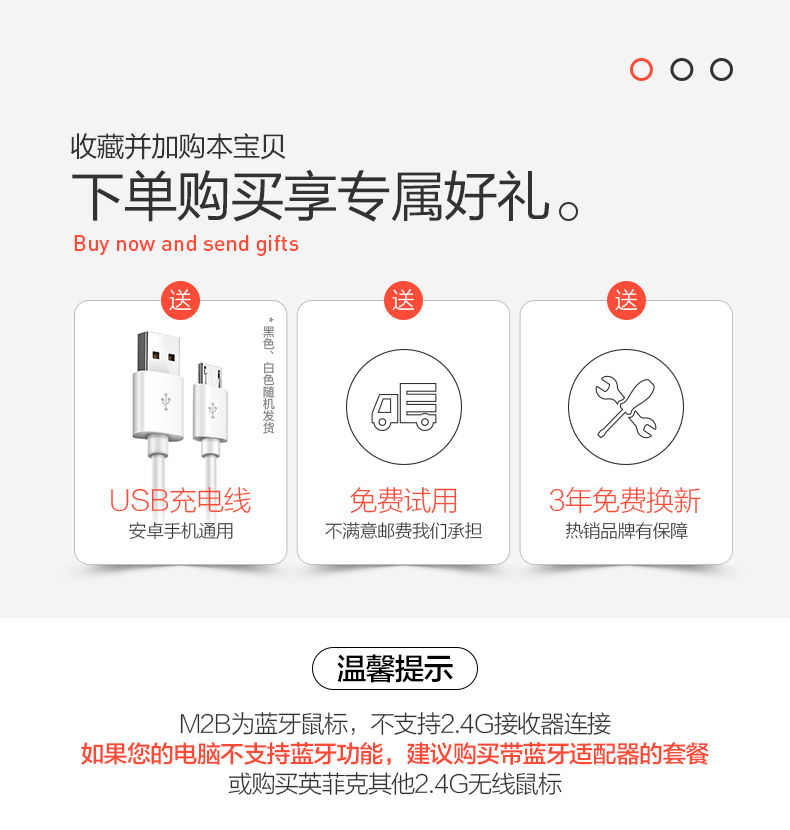 收藏并加购本宝贝
下单购买享专属好礼。
Buy now and send gifts

送
*黑色、白色随机发货
USB充电线
安卓手机通用

送
免费试用
不满意邮费我们承担

送
3年免费换新
热销品牌有保障

温馨提示

M2B为蓝牙鼠标，不支持2.4G接收器连接
如果您的电脑不支持蓝牙功能，建议购买带蓝牙适配器的套餐
或购买英菲克其他2.4G无线鼠标