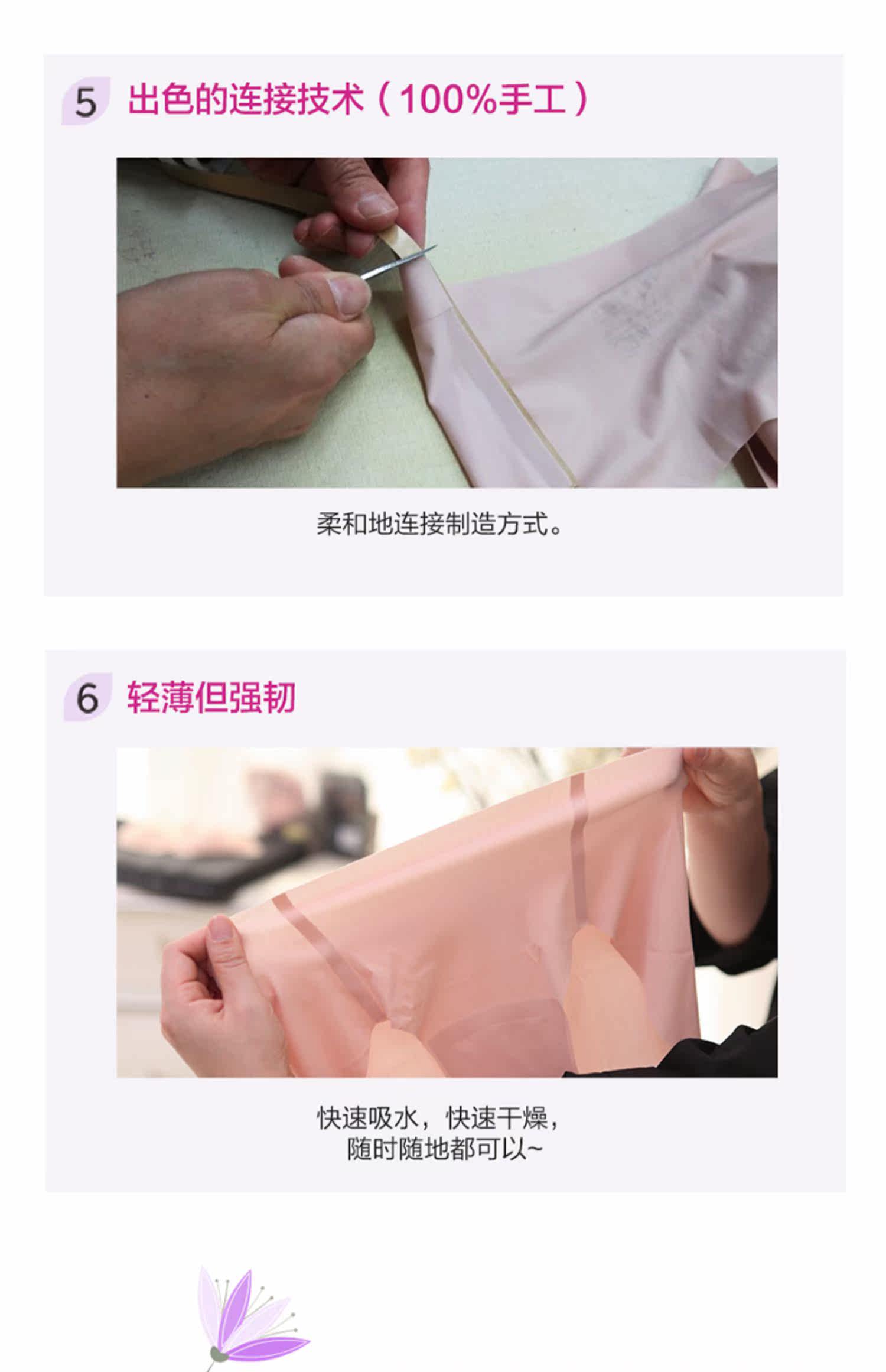 5 出色的连接技术（100%手工）

柔和地连接制造方式。

6 轻薄但强韧

快速吸水，快速干燥，
随时随地都可以~