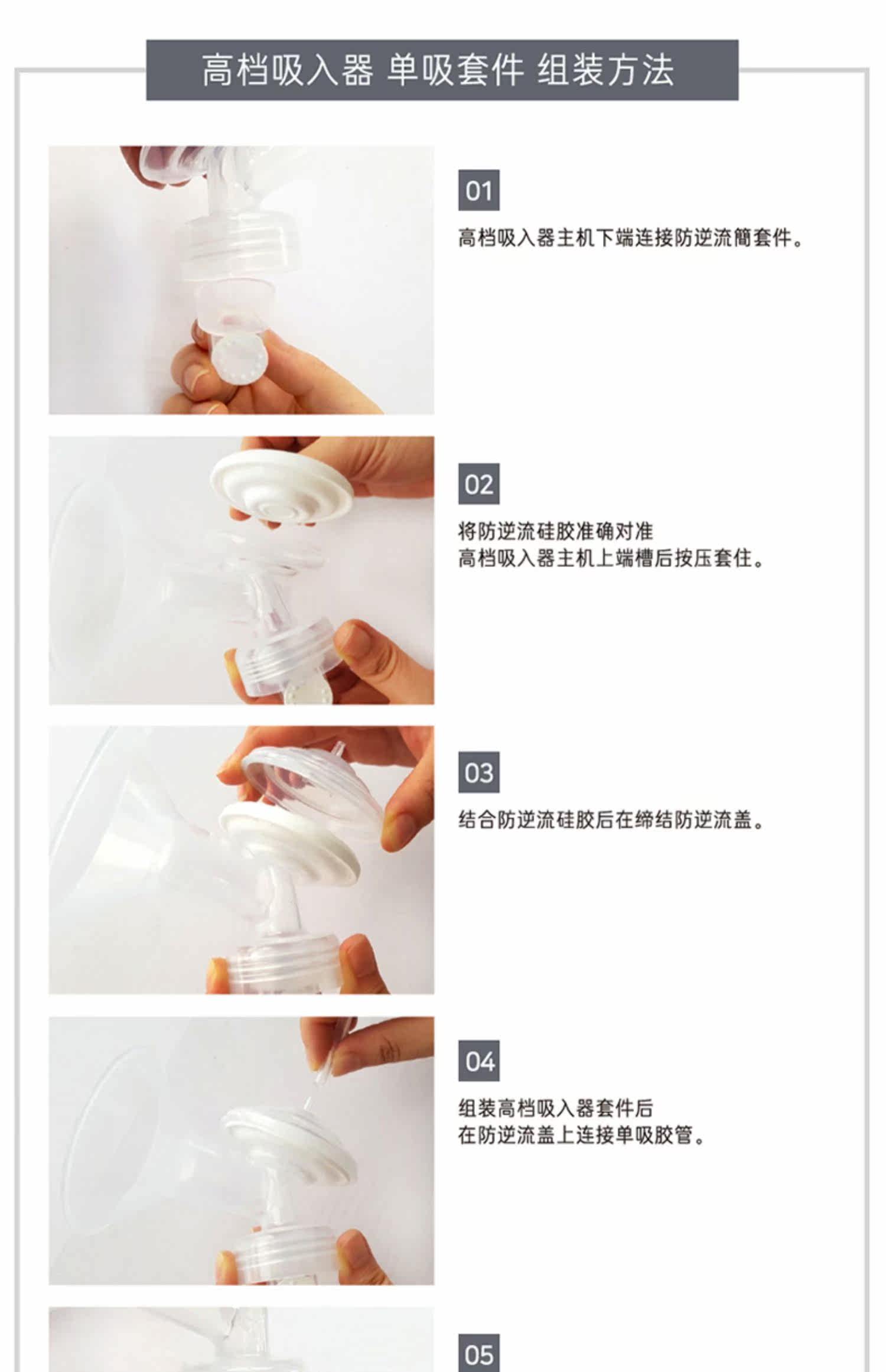 高档吸入器 单吸套件 组装方法

01

高档吸入器主机下端连接防逆流簡套件。

02

将防逆流硅胶准确对准
高档吸入器主机上端槽后按压套住。

03

结合防逆流硅胶后在缔结防逆流盖。

04

组装高档吸入器套件后
在防逆流盖上连接单吸胶管。

05