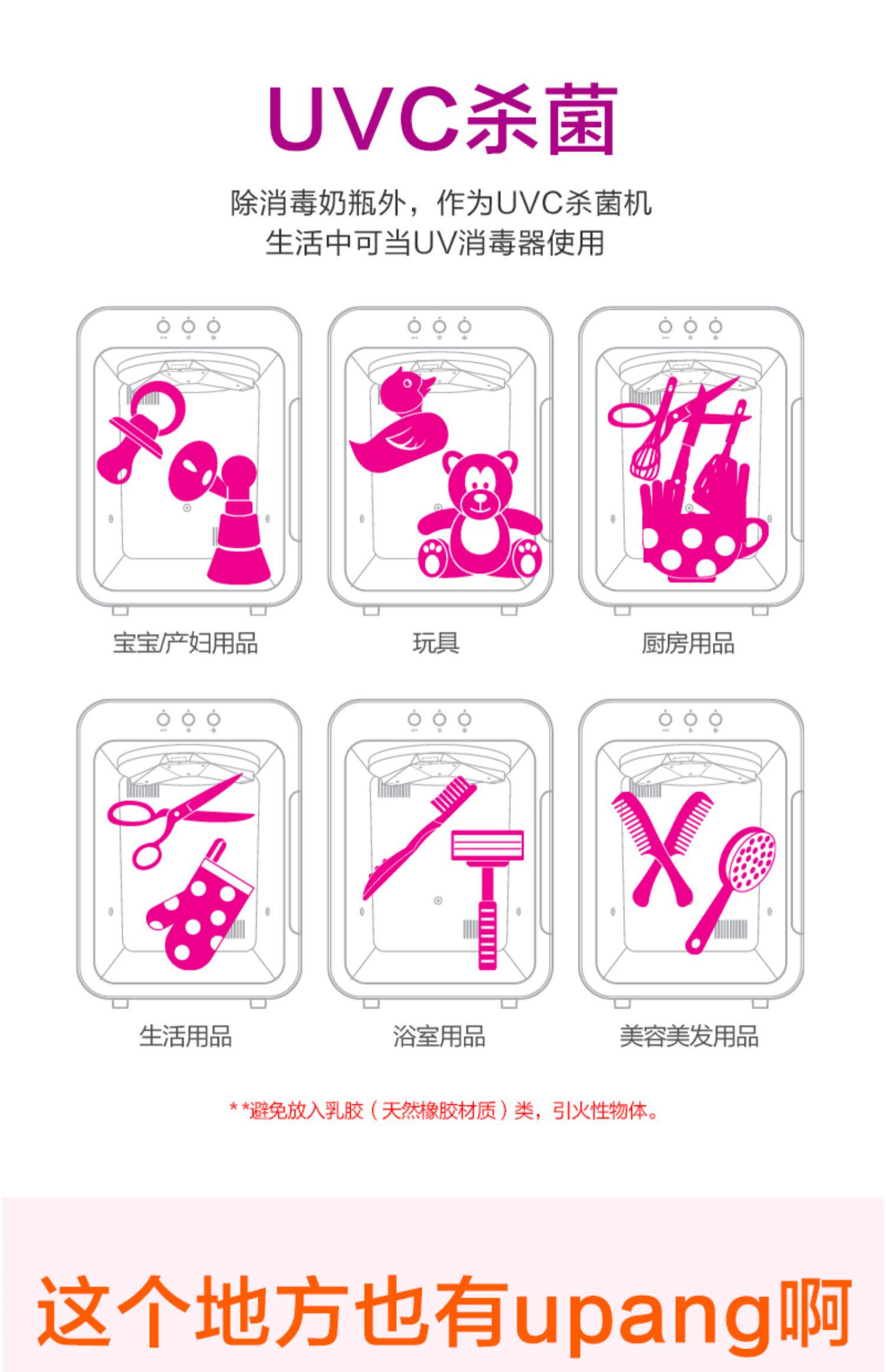 UVC杀菌

除消毒奶瓶外，作为UVC杀菌机
生活中可当UV消毒器使用

宝宝/产妇用品

玩具

厨房用品

生活用品

浴室用品

美容美发用品

* *避免放入乳胶（天然橡胶材质）类，引火性物体。

这个地方也有upang啊