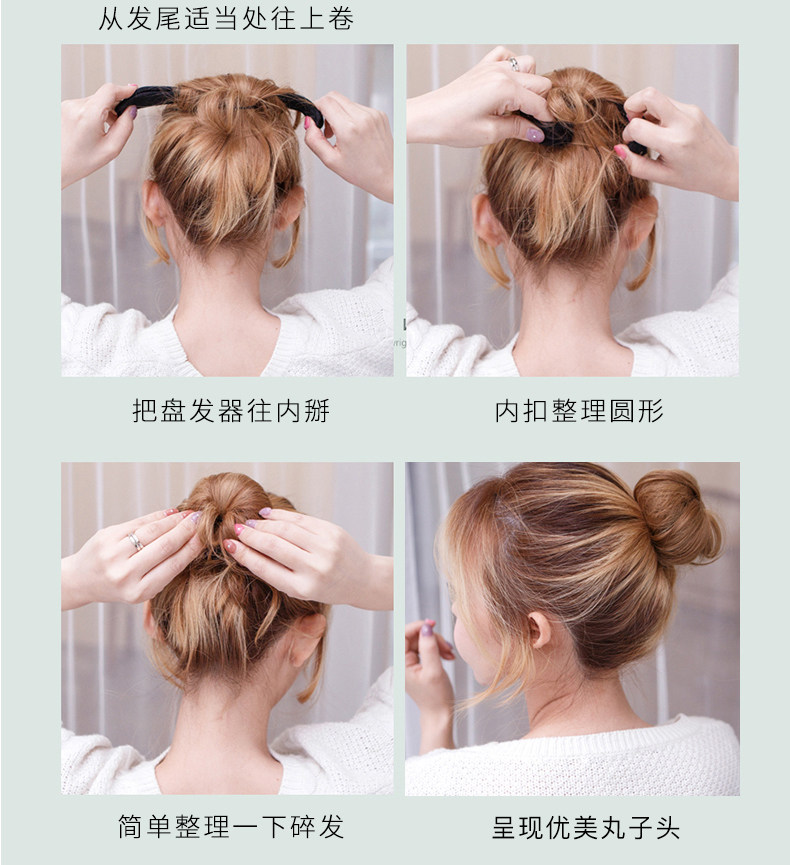 从发尾适当处往上卷

把盘发器往内掰

内扣整理圆形

简单整理一下碎发

呈现优美丸子头