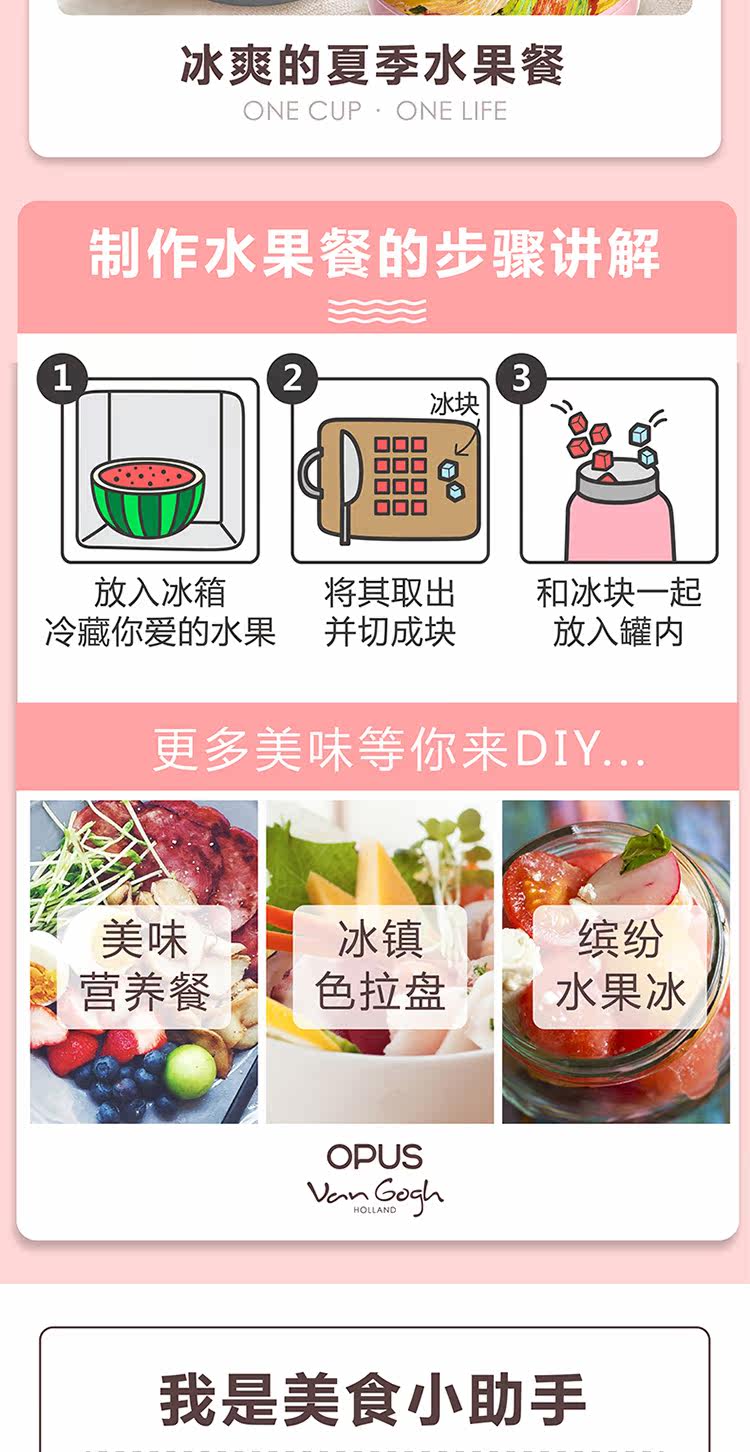 冰爽的夏季水果餐
ONE CUP · ONE LIFE

制作水果餐的步骤讲解

1
放入冰箱
冷藏你爱的水果

2
冰块
将其取出
并切成块

3
和冰块一起
放入罐内

更多美味等你来DIY...

美味
营养餐

冰镇
色拉盘

缤纷
水果冰

OPUS
Van Gogh
HOLLAND

我是美食小助手