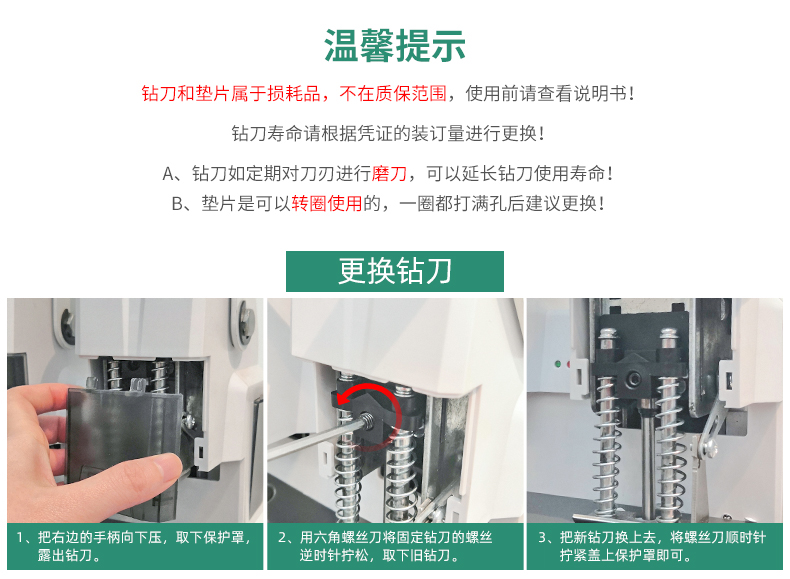 温馨提示

钻刀和垫片属于损耗品，不在质保范围，使用前请查看说明书！

钻刀寿命请根据凭证的装订量进行更换！

A、钻刀如定期对刀刃进行磨刀，可以延长钻刀使用寿命！
B、垫片是可以转圈使用的，一圈都打满孔后建议更换！

更换钻刀

1、把右边的手柄向下压，取下保护罩，露出钻刀。

2、用六角螺丝刀将固定钻刀的螺丝逆时针拧松，取下旧钻刀。

3、把新钻刀换上去，将螺丝刀顺时针拧紧盖上保护罩即可。