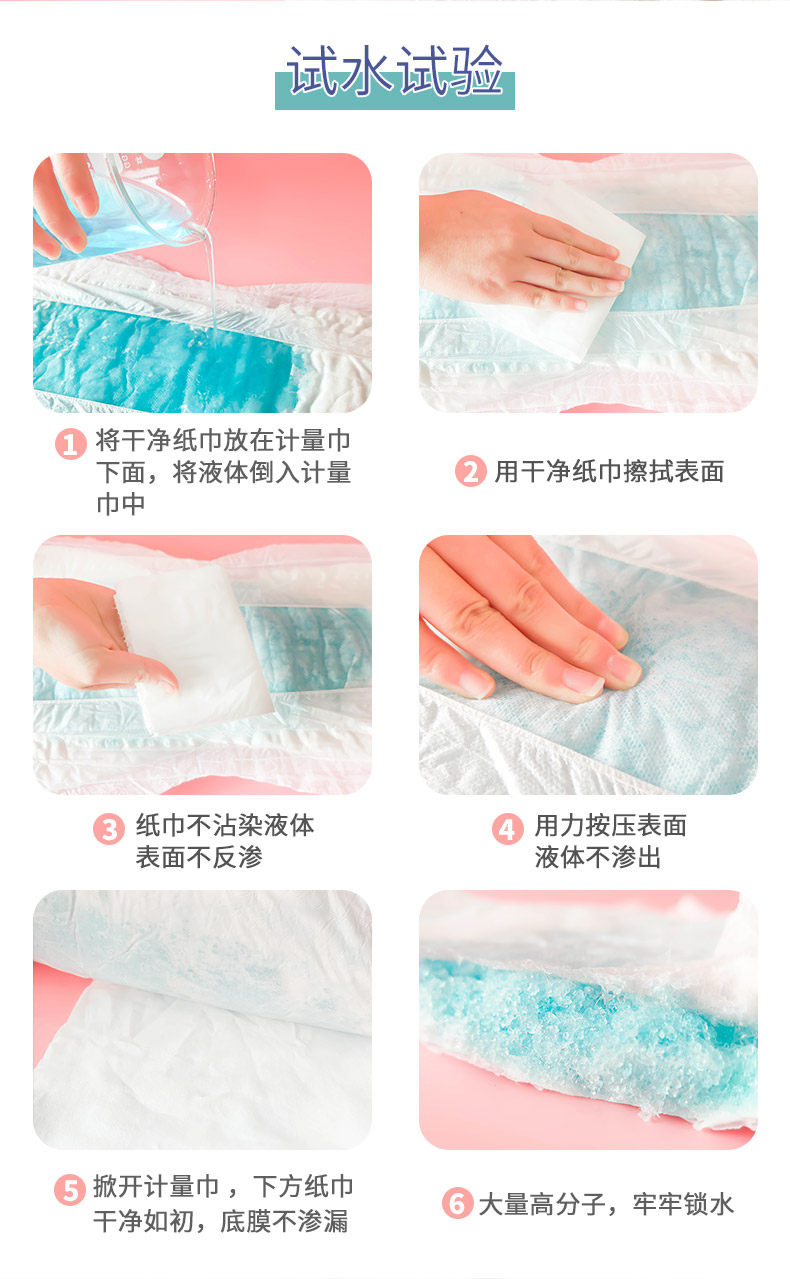 试水试验

1 将干净纸巾放在计量巾下面，将液体倒入计量巾中

2 用干净纸巾擦拭表面

3 纸巾不沾染液体 表面不反渗

4 用力按压表面 液体不渗出

5 掀开计量巾，下方纸巾干净如初，底膜不渗漏

6 大量高分子，牢牢锁水