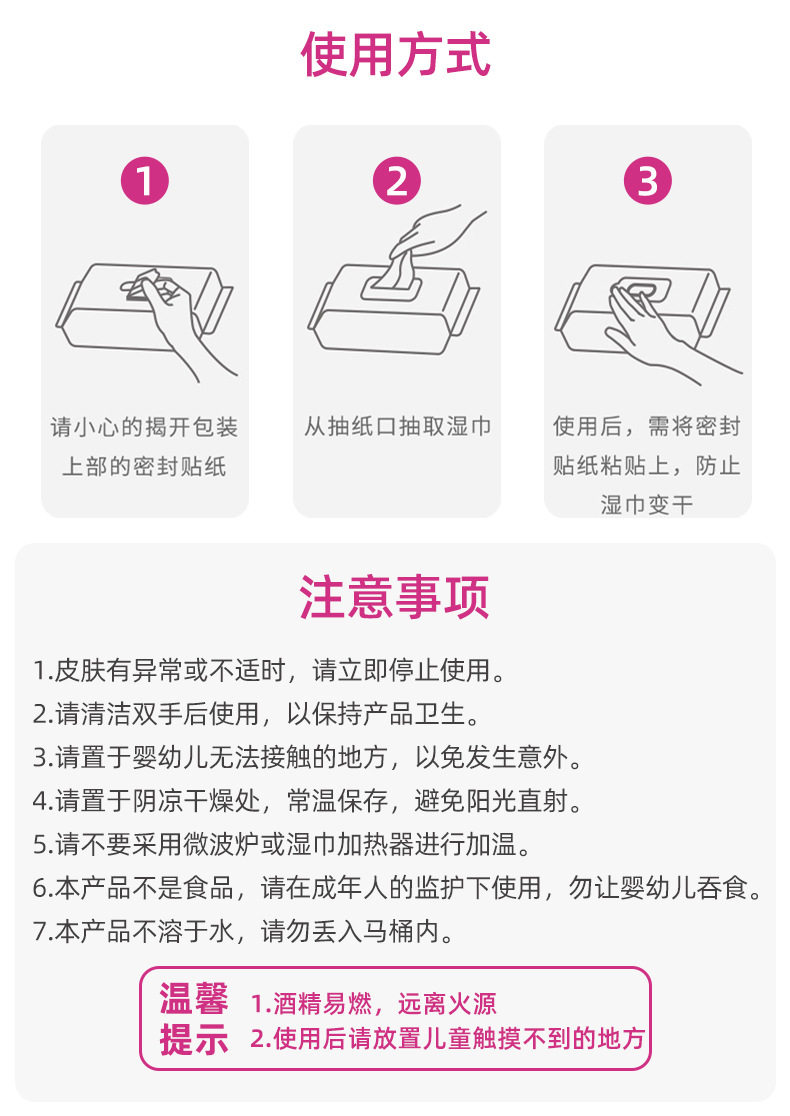 使用方式

1
请小心的揭开包装上部的密封贴纸

2
从抽纸口抽取湿巾

3
使用后，需将密封贴纸粘贴上，防止湿巾变干

注意事项

1.皮肤有异常或不适时，请立即停止使用。
2.请清洁双手后使用，以保持产品卫生。
3.请置于婴幼儿无法接触的地方，以免发生意外。
4.请置于阴凉干燥处，常温保存，避免阳光直射。
5.请不要采用微波炉或湿巾加热器进行加温。
6.本产品不是食品，请在成年人的监护下使用，勿让婴幼儿吞食。
7.本产品不溶于水，请勿丢入马桶内。

温馨提示
1.酒精易燃，远离火源
2.使用后请放置儿童触摸不到的地方