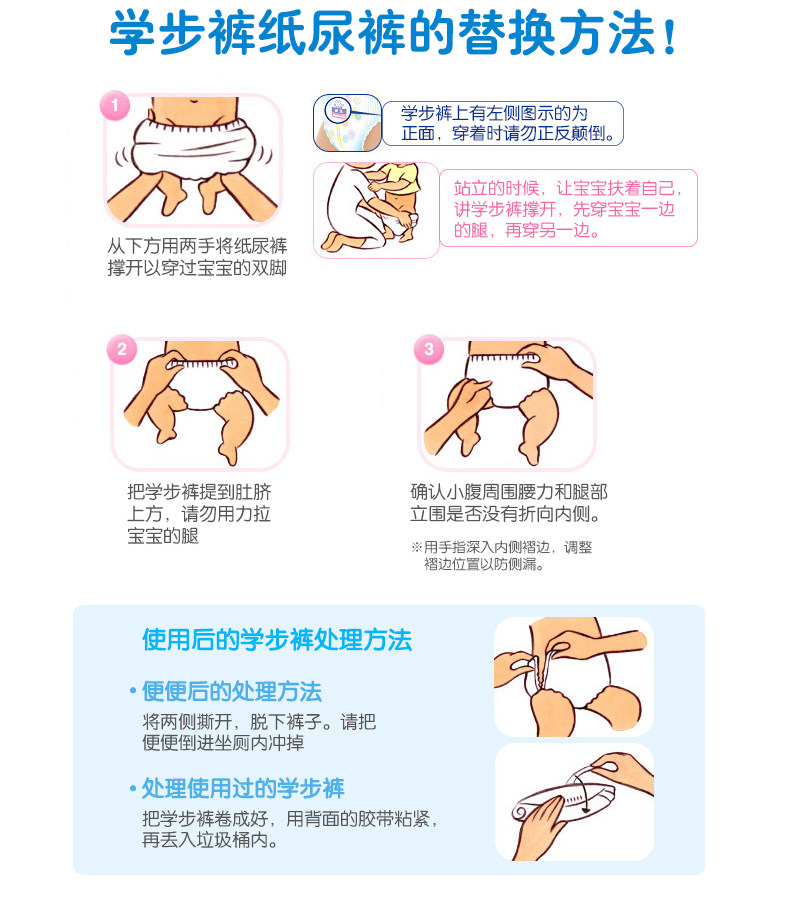 学步裤纸尿裤的替换方法！

1

从下方用两手将纸尿裤撑开以穿过宝宝的双脚

学步裤上有左侧图示的为正面，穿着时请勿正反颠倒。

站立的时候，让宝宝扶着自己，讲学步裤撑开，先穿宝宝一边的腿，再穿另一边。

2

把学步裤提到肚脐上方，请勿用力拉宝宝的腿

3

确认小腹周围腰力和腿部立围是否没有折向内侧。

※用手指深入内侧褶边，调整褶边位置以防侧漏。

使用后的学步裤处理方法

• 便便后的处理方法

将两侧撕开，脱下裤子。请把便便倒进坐厕内冲掉

• 处理使用过的学步裤

把学步裤卷成好，用背面的胶带粘紧，再丢入垃圾桶内。