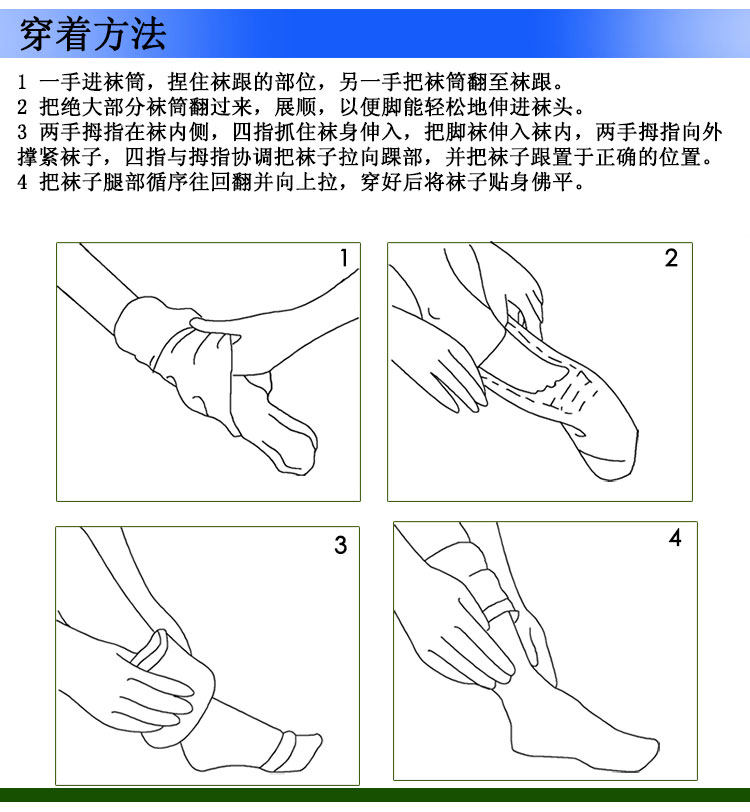 穿着方法

1 一手进袜筒，捏住袜跟的部位，另一手把袜筒翻至袜跟。
2 把绝大部分袜筒翻过来，展顺，以便脚能轻松地伸进袜头。
3 两手拇指在袜内侧，四指抓住袜身伸入，把脚袜伸入袜内，两手拇指向外撑紧袜子，四指与拇指协调把袜子拉向踝部，并把袜子跟置于正确的位置。
4 把袜子腿部循序往回翻并向上拉，穿好后将袜子贴身佛平。

1

2

3

4