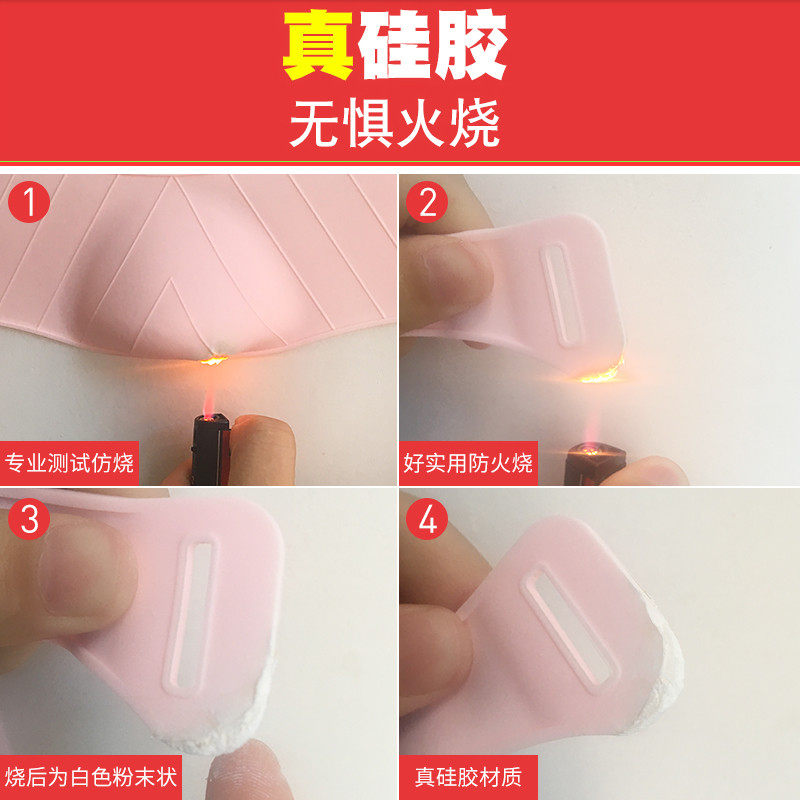 真硅胶
无惧火烧

1
专业测试仿烧

2
好实用防火烧

3
烧后为白色粉末状

4
真硅胶材质