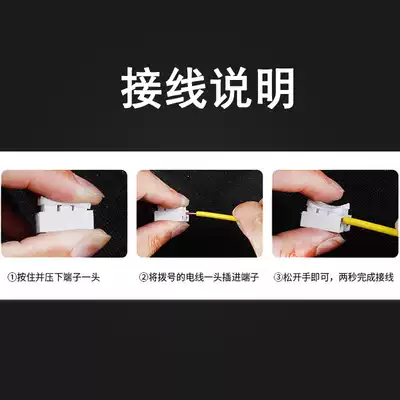 接线说明

①按住并压下端子一头

②将拨号的电线一头插进端子

③松开手即可，两秒完成接线