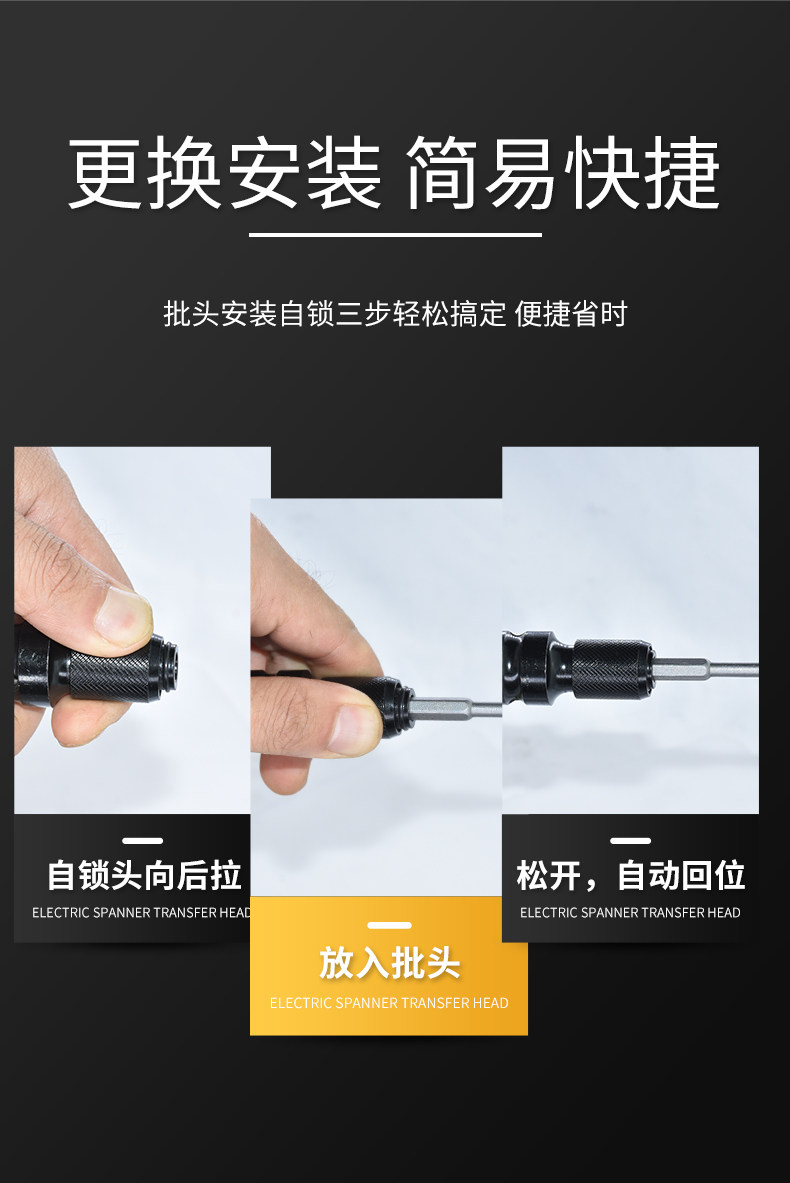 更换安装 简易快捷

批头安装自锁三步轻松搞定 便捷省时

自锁头向后拉

ELECTRIC SPANNER TRANSFER HEAD

放入批头

ELECTRIC SPANNER TRANSFER HEAD

松开，自动回位

ELECTRIC SPANNER TRANSFER HEAD