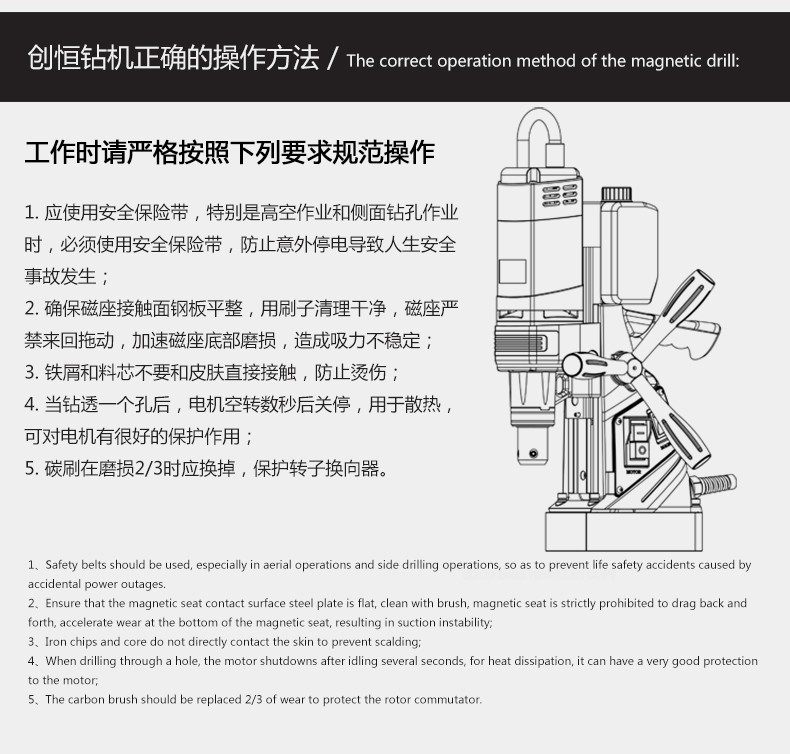 创恒钻机正确的操作方法 / The correct operation method of the magnetic drill:

工作时请严格按照下列要求规范操作

1. 应使用安全保险带，特别是高空作业和侧面钻孔作业时，必须使用安全保险带，防止意外停电导致人生安全事故发生；
2. 确保磁座接触面钢板平整，用刷子清理干净，磁座严禁来回拖动，加速磁座底部磨损，造成吸力不稳定；
3. 铁屑和料芯不要和皮肤直接接触，防止烫伤；
4. 当钻透一个孔后，电机空转数秒后关停，用于散热，可对电机有很好的保护作用；
5. 碳刷在磨损2/3时应换掉，保护转子换向器。

MOTOR

1、Safety belts should be used, especially in aerial operations and side drilling operations, so as to prevent life safety accidents caused by accidental power outages.
2、Ensure that the magnetic seat contact surface steel plate is flat, clean with brush, magnetic seat is strictly prohibited to drag back and forth, accelerate wear at the bottom of the magnetic seat, resulting in suction instability;
3、Iron chips and core do not directly contact the skin to prevent scalding;
4、When drilling through a hole, the motor shutdowns after idling several seconds, for heat dissipation, it can have a very good protection to the motor;
5、The carbon brush should be replaced 2/3 of wear to protect the rotor commutator.