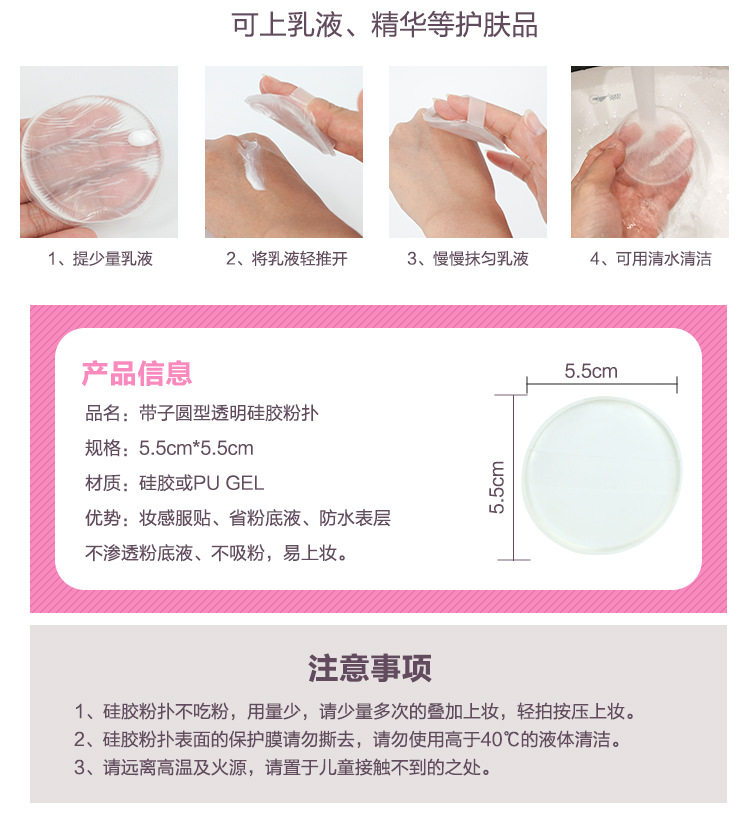 可上乳液、精华等护肤品

1、提少量乳液

2、将乳液轻推开

3、慢慢抹匀乳液

4、可用清水清洁

产品信息

品名：带子圆型透明硅胶粉扑

规格：5.5cm*5.5cm

材质：硅胶或PU GEL

优势：妆感服贴、省粉底液、防水表层

不渗透粉底液、不吸粉，易上妆。

5.5cm

5.5cm

注意事项

1、硅胶粉扑不吃粉，用量少，请少量多次的叠加上妆，轻拍按压上妆。

2、硅胶粉扑表面的保护膜请勿撕去，请勿使用高于40℃的液体清洁。

3、请远离高温及火源，请置于儿童接触不到的之处。