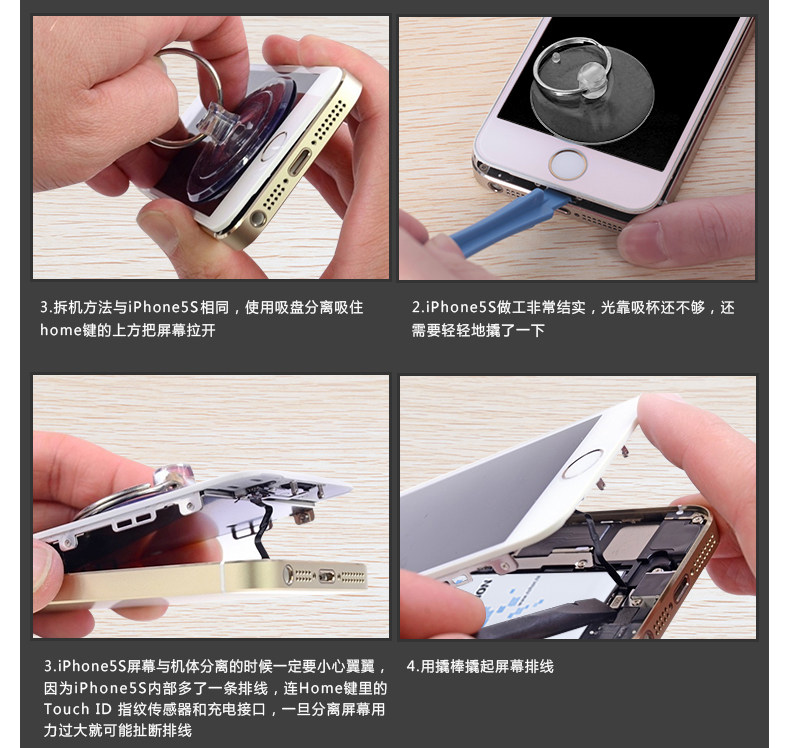 3.拆机方法与iPhone5S相同，使用吸盘分离吸住home键的上方把屏幕拉开

2.iPhone5S做工非常结实，光靠吸杯还不够，还需要轻轻地撬了一下

3.iPhone5S屏幕与机体分离的时候一定要小心翼翼，因为iPhone5S内部多了一条排线，连Home键里的Touch ID 指纹传感器和充电接口，一旦分离屏幕用力过大就可能扯断排线

4.用撬棒撬起屏幕排线