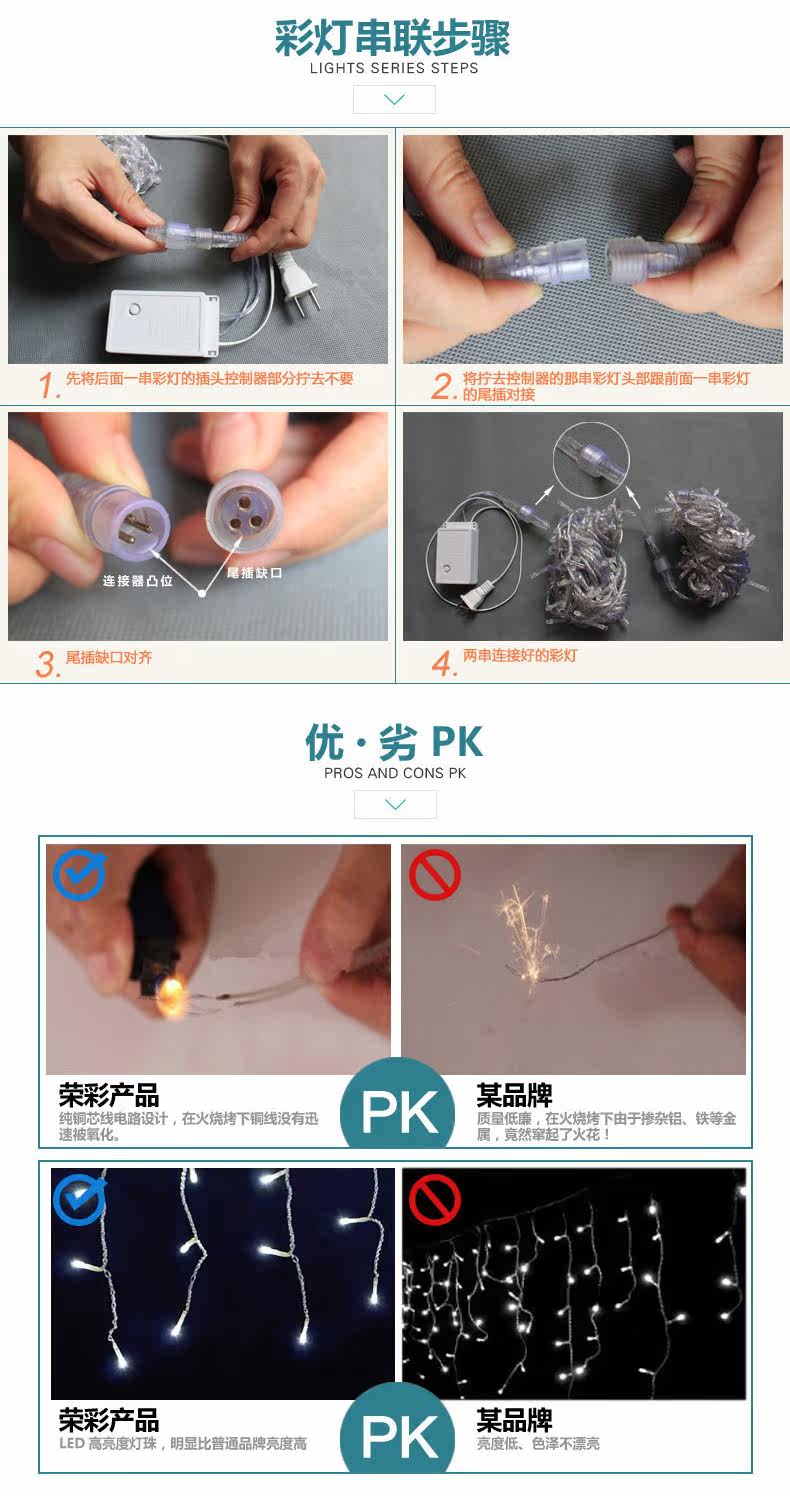 彩灯串联步骤
LIGHTS SERIES STEPS

1. 先将后面一串彩灯的插头控制器部分拧去不要

2. 将拧去控制器的那串彩灯头部跟前面一串彩灯的尾插对接

连接器凸位
尾插缺口

3. 尾插缺口对齐

4. 两串连接好的彩灯

优·劣 PK
PROS AND CONS PK

荣彩产品
纯铜芯线电路设计，在火烧烤下铜线没有迅速被氧化。

PK

某品牌
质量低廉，在火烧烤下由于掺杂铝、铁等金属，竟然窜起了火花！

荣彩产品
LED 高亮度灯珠，明显比普通品牌亮度高

PK

某品牌
亮度低、色泽不漂亮